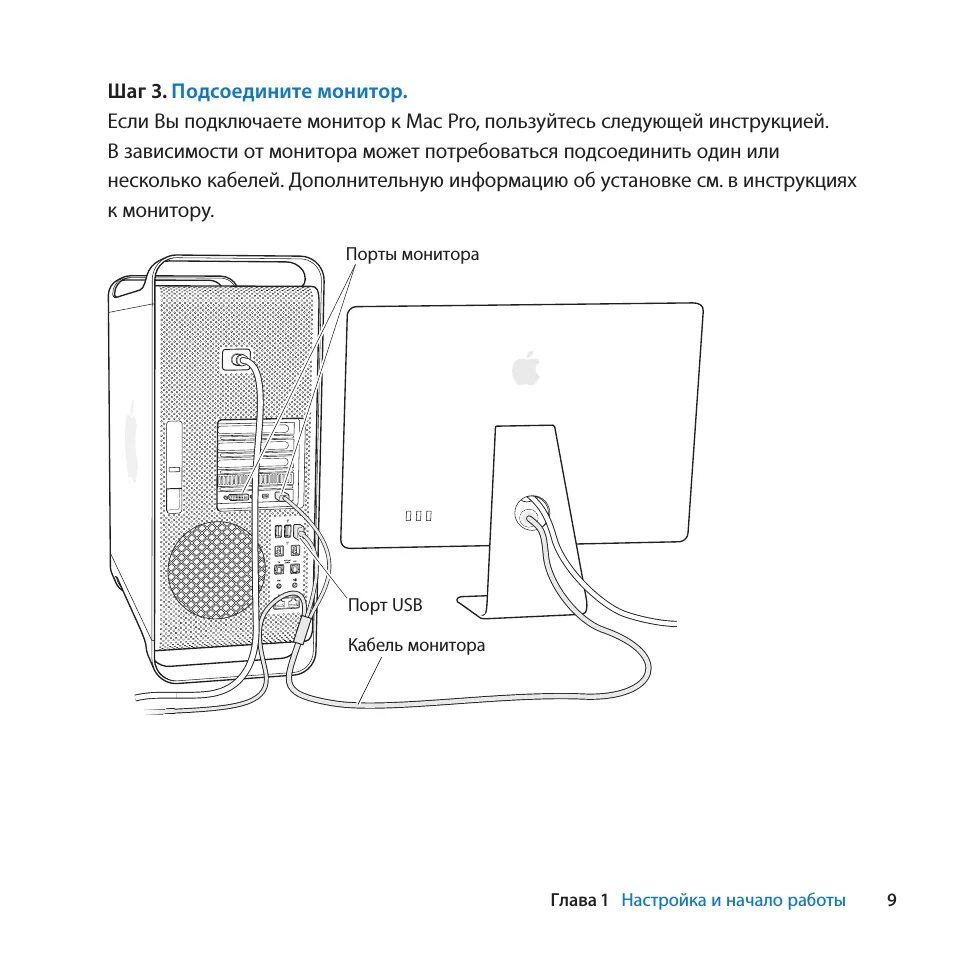 Шаг 3. Подсоедините монитор.
Если Вы подключаете монитор к Mac Pro, пользуйтесь следующей инструкцией. В зависимости от монитора может потребоваться подсоединить один или несколько кабелей. Дополнительную информацию об установке см. в инструкциях к монитору.

Порты монитора

Порт USB

Кабель монитора

Глава 1 Настройка и начало работы 9