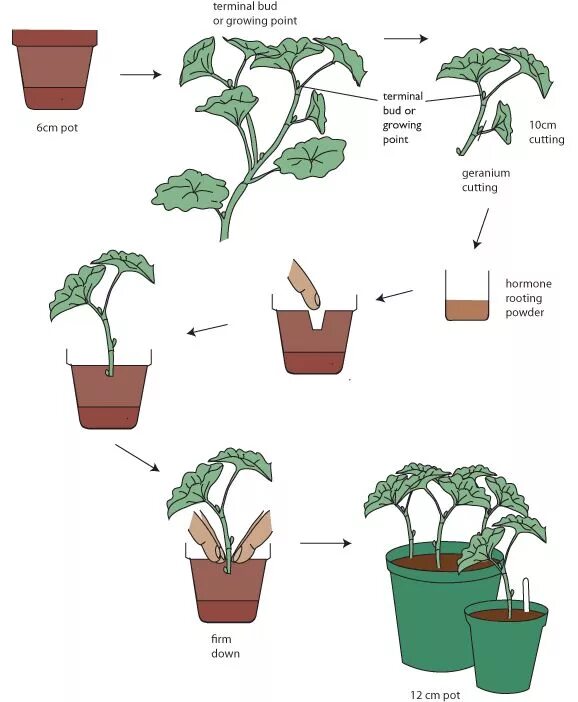 terminal bud
or growing point

6cm pot

terminal bud or growing point

10cm cutting

geranium cutting

hormone rooting powder

firm down

12 cm pot