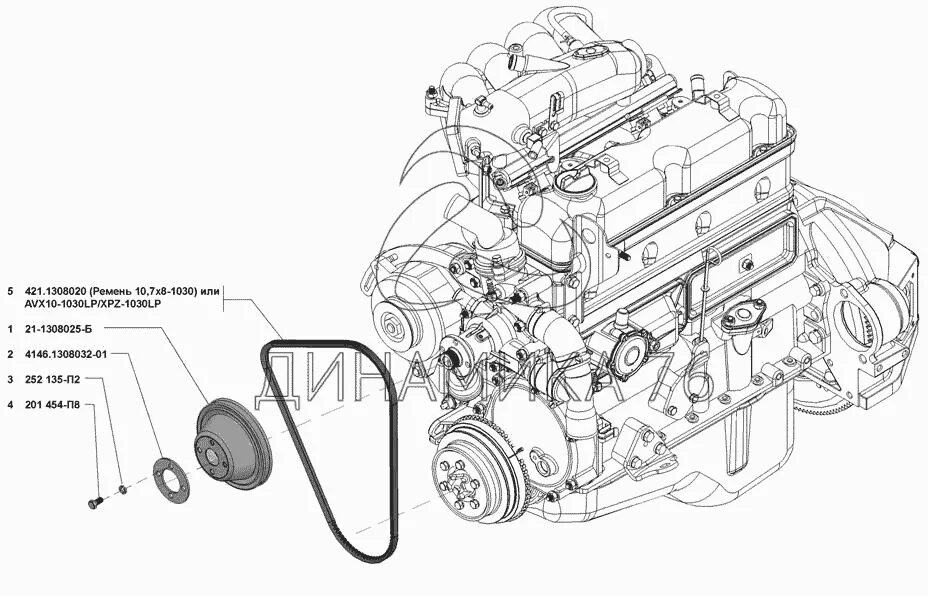 5 421.1308020 (Ремень 10,7х8-1030) или AVX10-1030LP/XPZ-1030LP

1 21-1308025-Б

2 4146.1308032-01

3 252 135-П2

4 201 454-П8

ДИНАМИКА 76