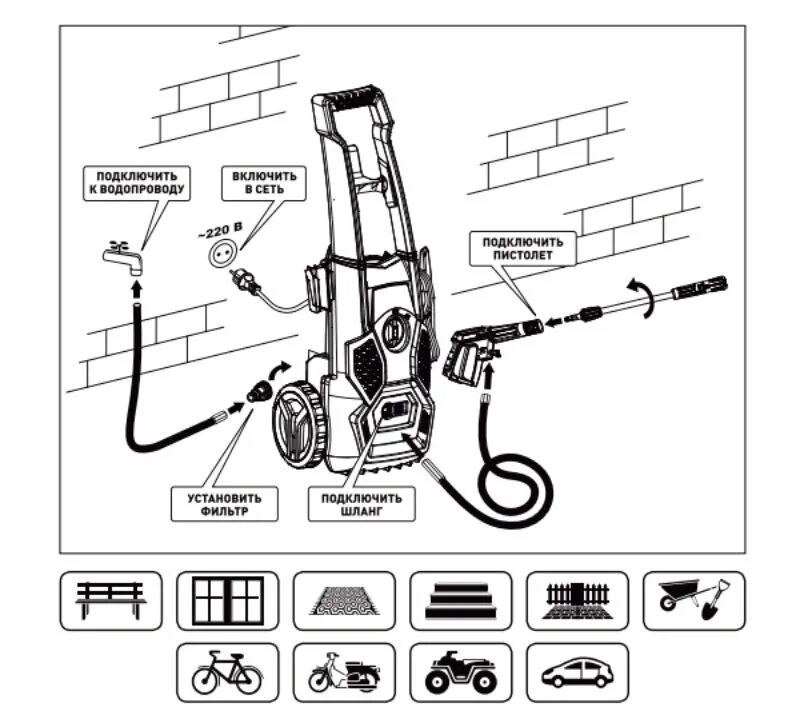 ПОДКЛЮЧИТЬ К ВОДОПРОВОДУ

ВКЛЮЧИТЬ В СЕТЬ

~220 В

ПОДКЛЮЧИТЬ ПИСТОЛЕТ

УСТАНОВИТЬ ФИЛЬТР

ПОДКЛЮЧИТЬ ШЛАНГ