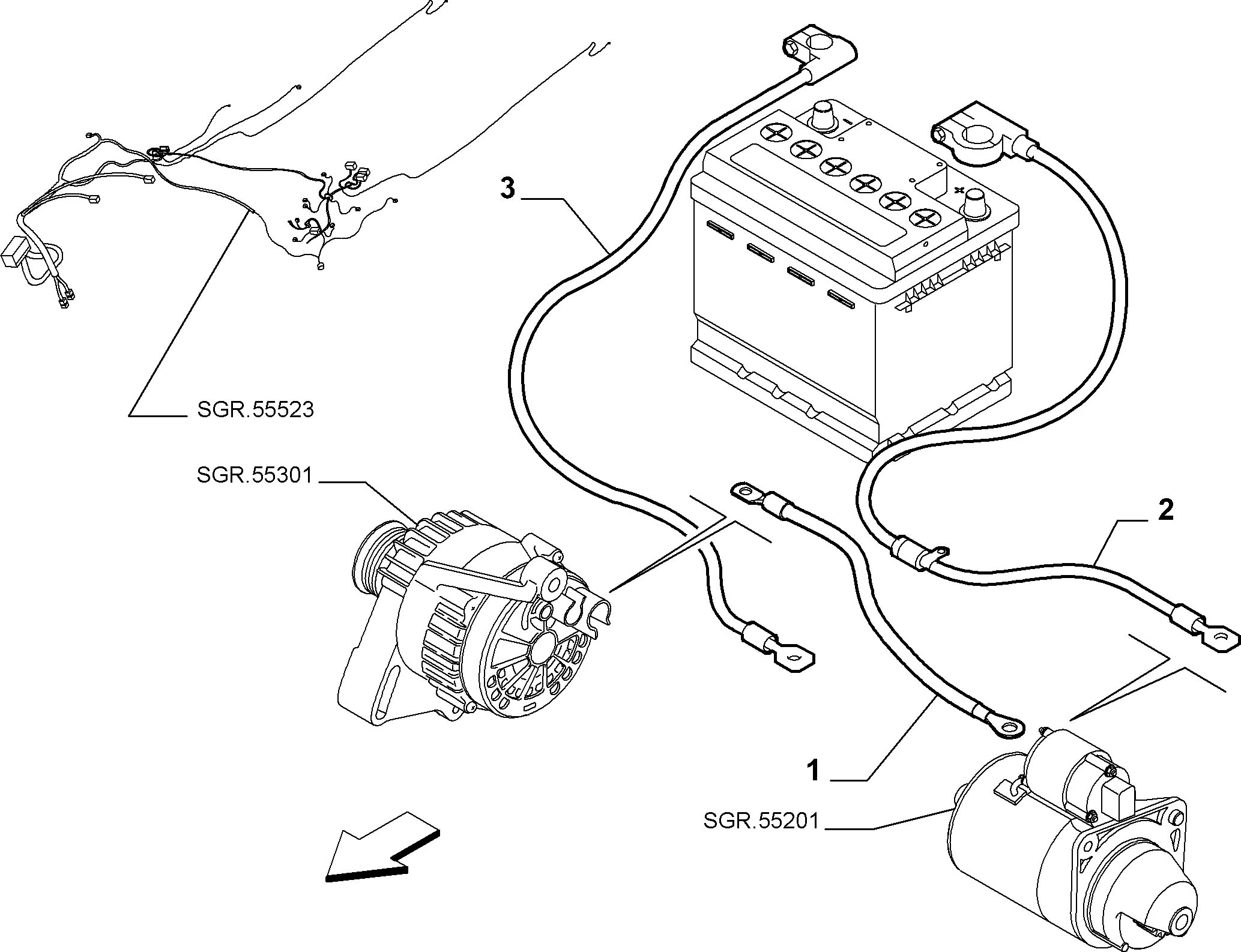 3

SGR.55523

SGR.55301

2

1

SGR.55201