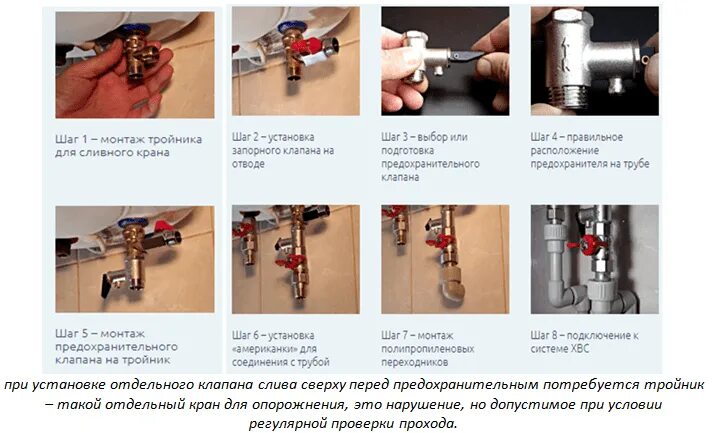 Шаг 1 – монтаж тройника для сливного крана

Шаг 2 – установка запорного клапана на отводе

Шаг 3 – выбор или подготовка предохранительного клапана

Шаг 4 – правильное расположение предохранителя на трубе

Шаг 5 – монтаж предохранительного клапана на тройник

Шаг 6 – установка «американки» для соединения с трубой

Шаг 7 – монтаж полипропиленовых переходников

Шаг 8 – подключение к системе ХВС

при установке отдельного клапана слива сверху перед предохранительным потребуется тройник – такой отдельный кран для опорожнения, это нарушение, но допустимое при условии регулярной проверки прохода.