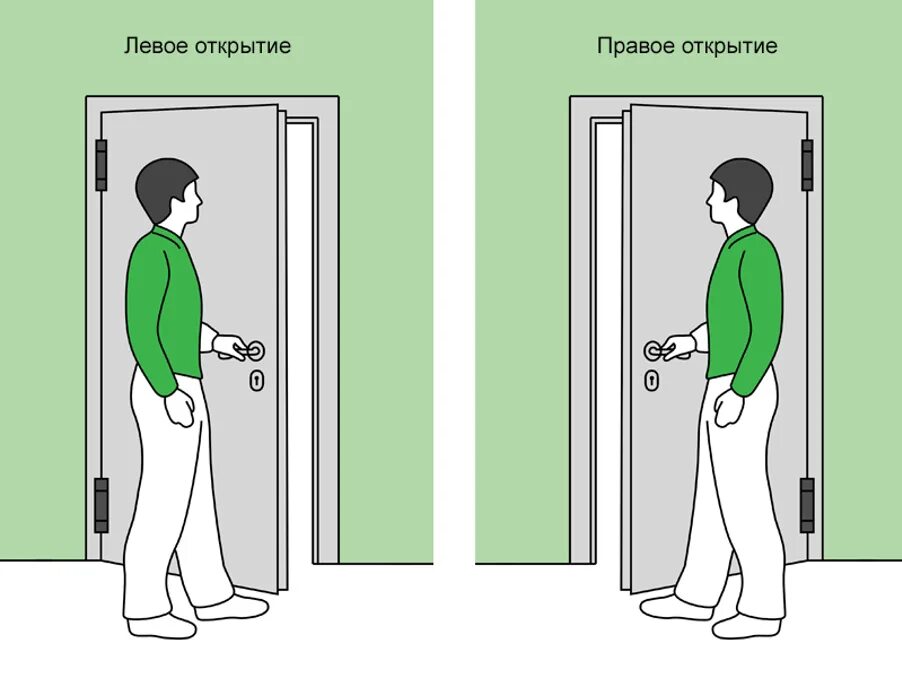 Левое открытие

Правое открытие