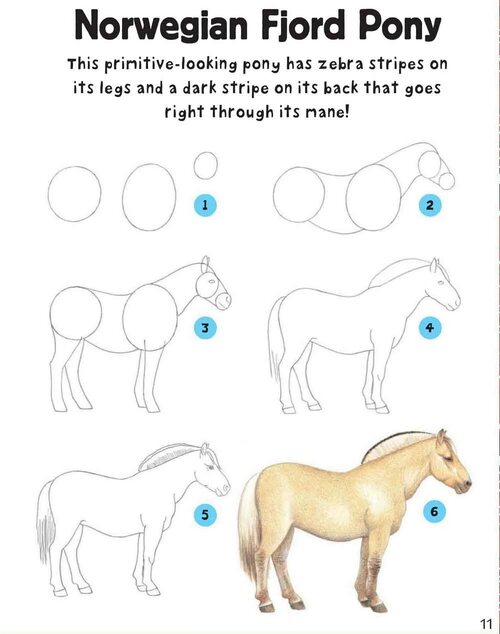 Norwegian Fjord Pony

This primitive-looking pony has zebra stripes on its legs and a dark stripe on its back that goes right through its mane!

1

2

3

4

5

6

11