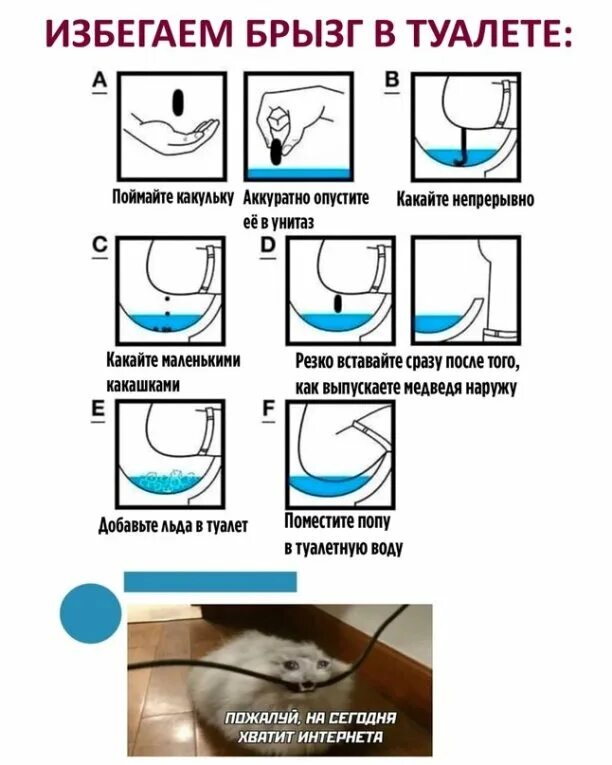 ИЗБЕГАЕМ БРЫЗГ В ТУАЛЕТЕ:

A

Поймайте какульку

Аккуратно опустите её в унитаз

B

Какайте непрерывно

C

Какайте маленькими какашками

D

Резко вставайте сразу после того, как выпускаете медведя наружу

E

Добавьте льда в туалет

F

Поместите попу в туалетную воду

ПОЖАЛУЙ, НА СЕГОДНЯ ХВАТИТ ИНТЕРНЕТА