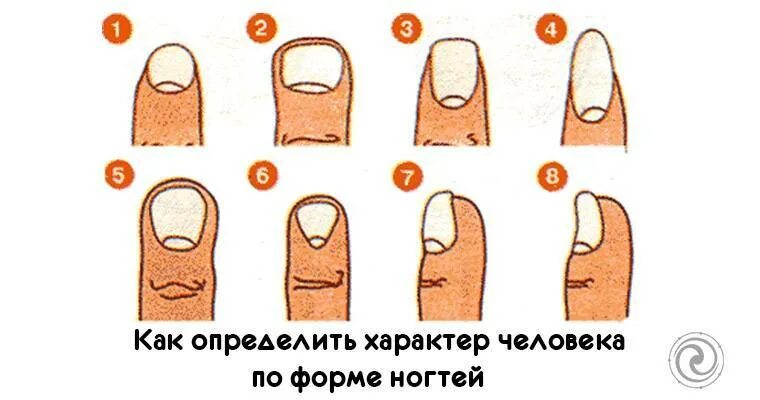 1
2
3
4
5
6
7
8

Как определить характер человека по форме ногтей