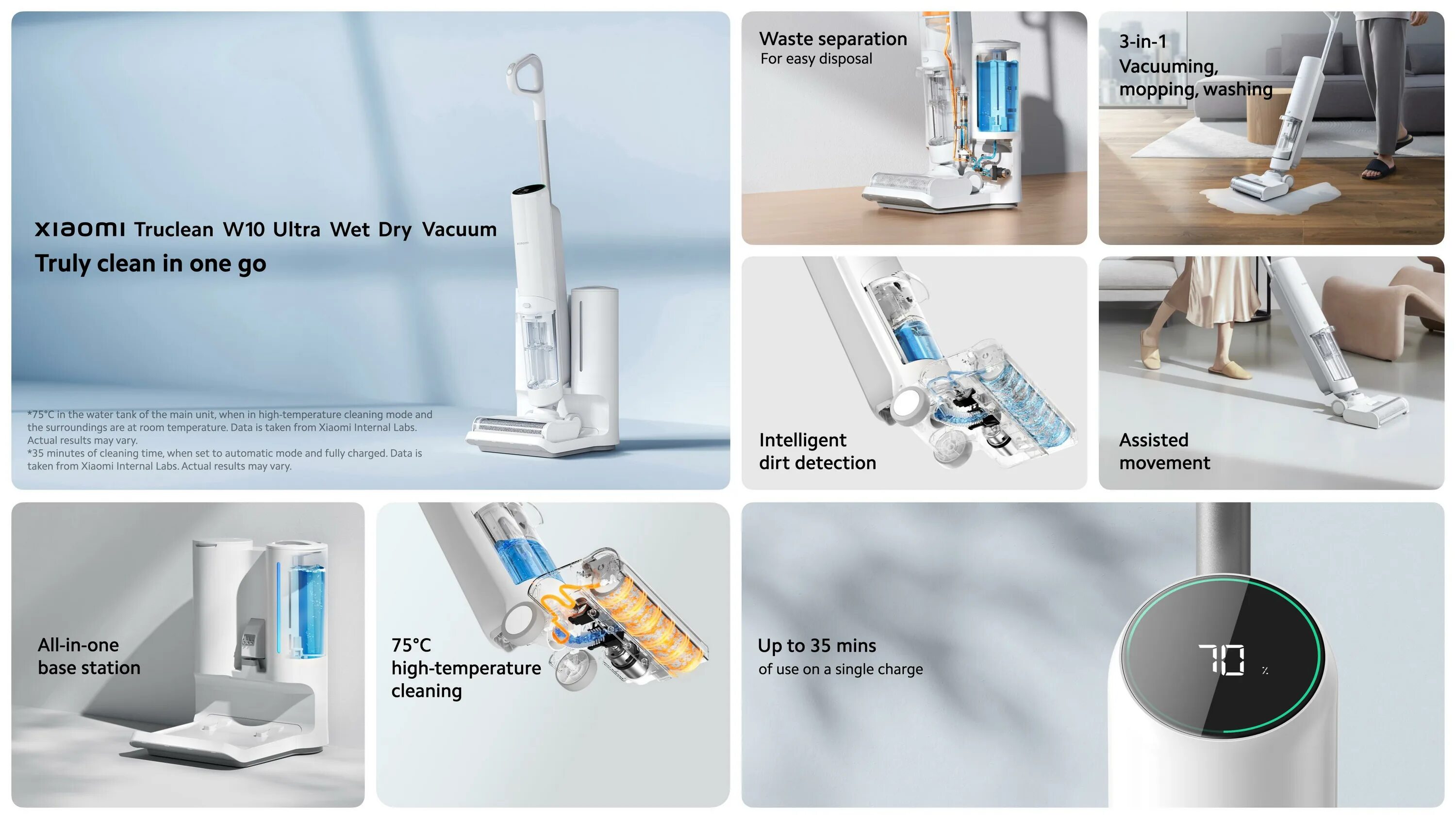 xiaomi Truclean W10 Ultra Wet Dry Vacuum
Truly clean in one go

*75°C in the water tank of the main unit, when in high-temperature cleaning mode and the surroundings are at room temperature. Data is taken from Xiaomi Internal Labs. Actual results may vary.
*35 minutes of cleaning time, when set to automatic mode and fully charged. Data is taken from Xiaomi Internal Labs. Actual results may vary.

Waste separation
For easy disposal

3-in-1
Vacuuming, mopping, washing

Intelligent dirt detection

Assisted movement

All-in-one base station

75°C high-temperature cleaning

Up to 35 mins
of use on a single charge

70 %