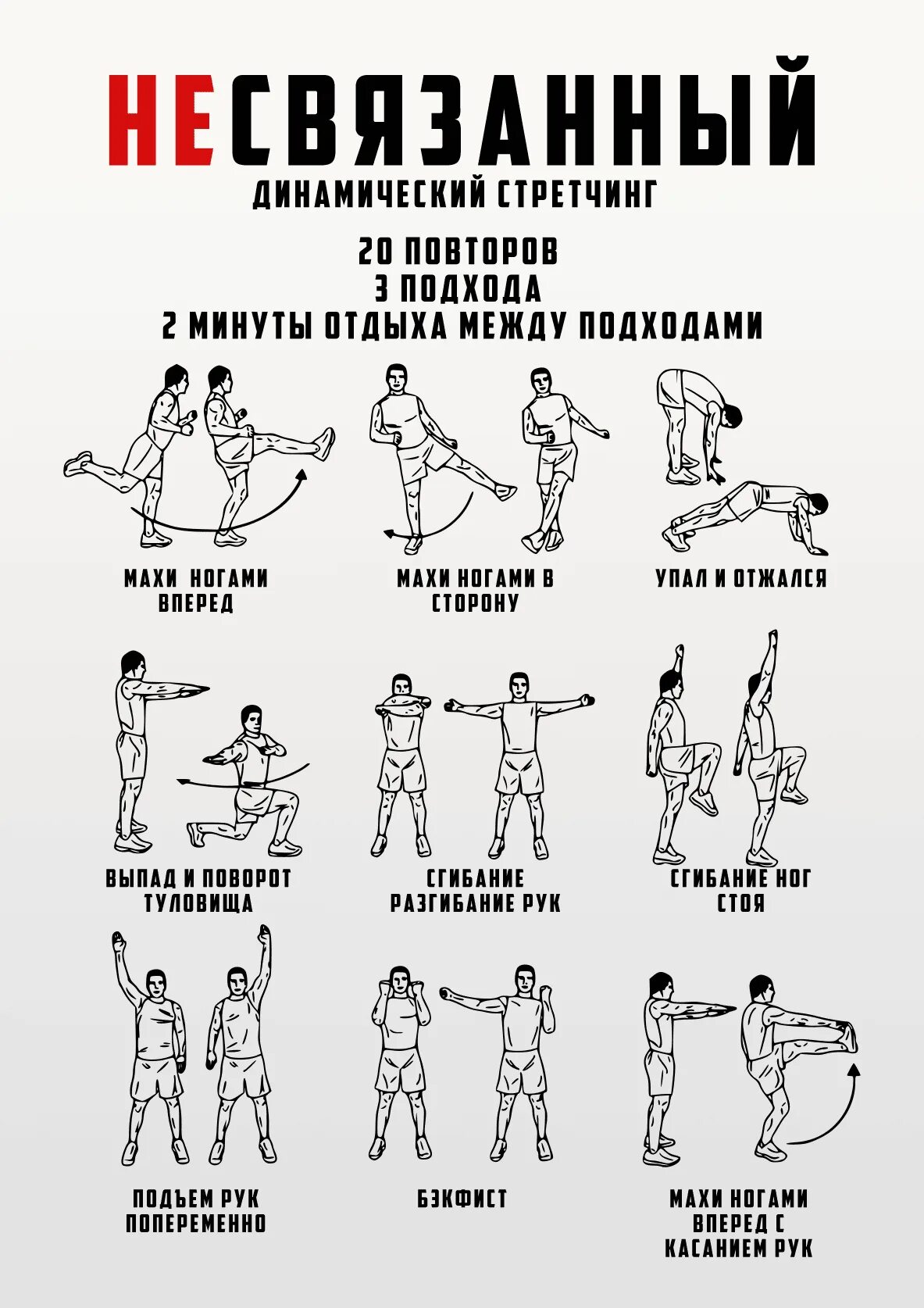 НЕСВЯЗАННЫЙ
ДИНАМИЧЕСКИЙ СТРЕТЧИНГ

20 ПОВТОРОВ
3 ПОДХОДА
2 МИНУТЫ ОТДЫХА МЕЖДУ ПОДХОДАМИ

МАХИ НОГАМИ ВПЕРЕД

МАХИ НОГАМИ В СТОРОНУ

УПАЛ И ОТЖАЛСЯ

ВЫПАД И ПОВОРОТ ТУЛОВИЩА

СГИБАНИЕ РАЗГИБАНИЕ РУК

СГИБАНИЕ НОГ СТОЯ

ПОДЪЕМ РУК ПОПЕРЕМЕННО

БЭКФИСТ

МАХИ НОГАМИ ВПЕРЕД С КАСАНИЕМ РУК