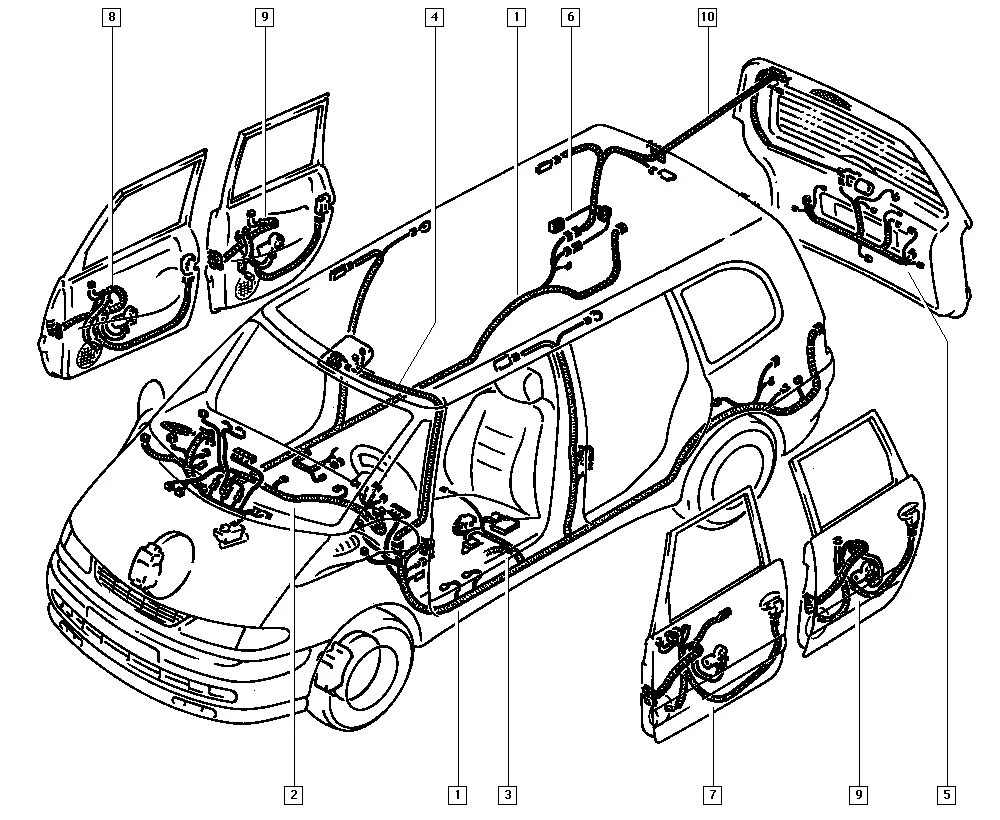 8
9
4
1
6
10
2
1
3
7
9
5