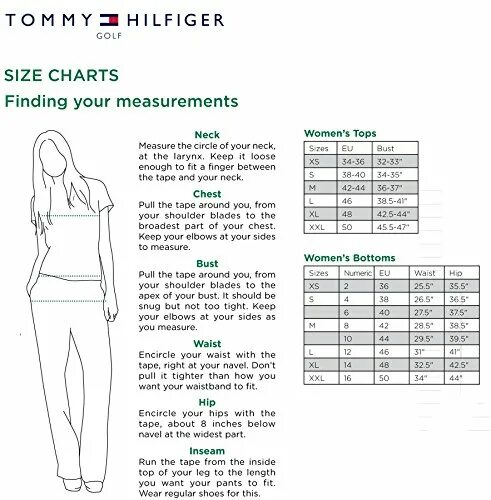 TOMMY HILFIGER
GOLF

SIZE CHARTS

Finding your measurements

Neck
Measure the circle of your neck, at the larynx. Keep it loose enough to fit a finger between the tape and your neck.

Chest
Pull the tape around you, from your shoulder blades to the broadest part of your chest. Keep your elbows at your sides to measure.

Bust
Pull the tape around you, from your shoulder blades to the apex of your bust. It should be snug but not too tight. Keep your elbows at your sides as you measure.

Waist
Encircle your waist with the tape, right at your navel. Don't pull it tighter than how you want your waistband to fit.

Hip
Encircle your hips with the tape, about 8 inches below navel at the widest part.

Inseam
Run the tape from the inside top of your leg to the length you want your pants to fit. Wear regular shoes for this.

Women's Tops

| Sizes | EU | Bust |
|---|---|---|
| XS | 34-36 | 32-33" |
| S | 38-40 | 34-35" |
| M | 42-44 | 36-37" |
| L | 46 | 38.5-41" |
| XL | 48 | 42.5-44" |
| XXL | 50 | 45.5-47" |

Women's Bottoms

| Sizes | Numeric | EU | Waist | Hip |
|---|---|---|---|---|
| XS | 2 | 36 | 25.5" | 35.5" |
| S | 4 | 38 | 26.5" | 36.5" |
| | 6 | 40 | 27.5" | 37.5" |
| M | 8 | 42 | 28.5" | 38.5" |
| | 10 | 44 | 29.5" | 39.5" |
| L | 12 | 46 | 31" | 41" |
| XL | 14 | 48 | 32.5" | 42.5" |
| XXL | 16 | 50 | 34" | 44" |