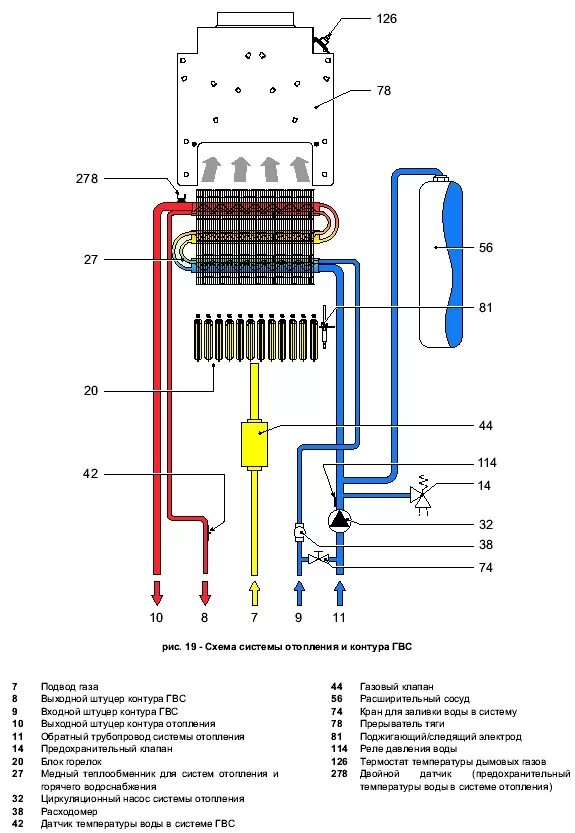 126

78

278

56

27

81

20

44

42

114

14

32

38

74

10 8 7 9 11

рис. 19 - Схема системы отопления и контура ГВС

7 Подвод газа
8 Выходной штуцер контура ГВС
9 Входной штуцер контура ГВС
10 Выходной штуцер контура отопления
11 Обратный трубопровод системы отопления
14 Предохранительный клапан
20 Блок горелок
27 Медный теплообменник для систем отопления и горячего водоснабжения
32 Циркуляционный насос системы отопления
38 Расходомер
42 Датчик температуры воды в системе ГВС

44 Газовый клапан
56 Расширительный сосуд
74 Кран для заливки воды в систему
78 Прерыватель тяги
81 Поджигающий/следящий электрод
114 Реле давления воды
126 Термостат температуры дымовых газов
278 Двойной датчик (предохранительный температуры воды в системе отопления)