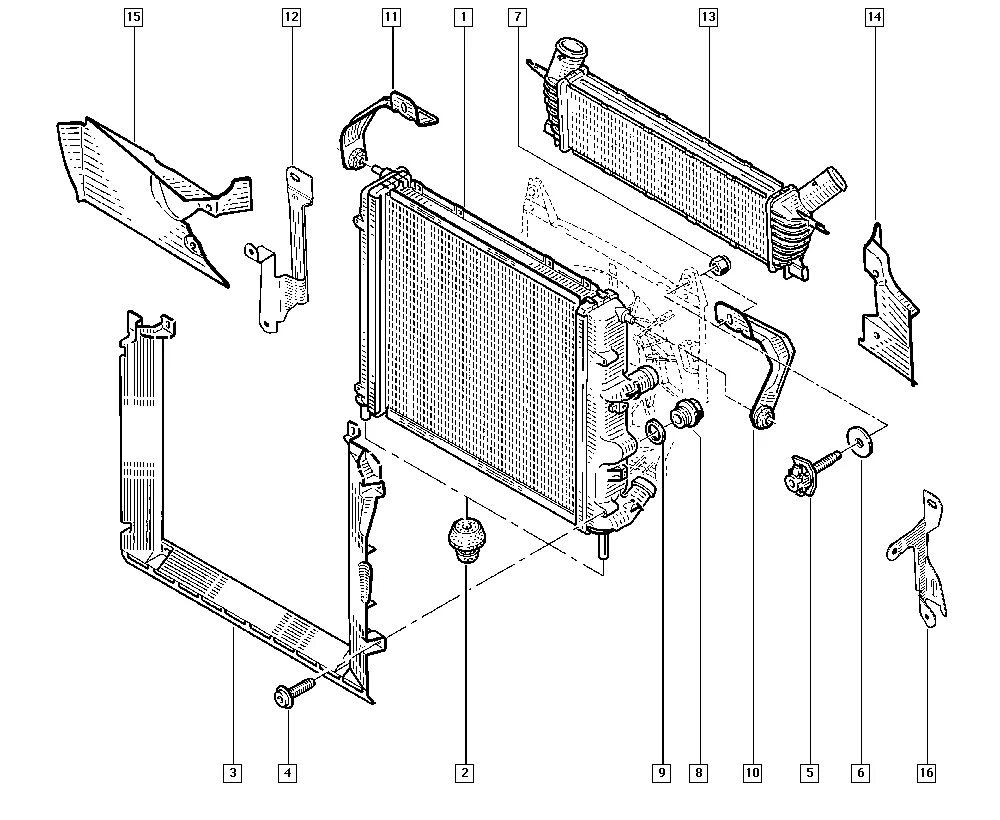 15
12
11
1
7
13
14
3
4
2
9
8
10
5
6
16