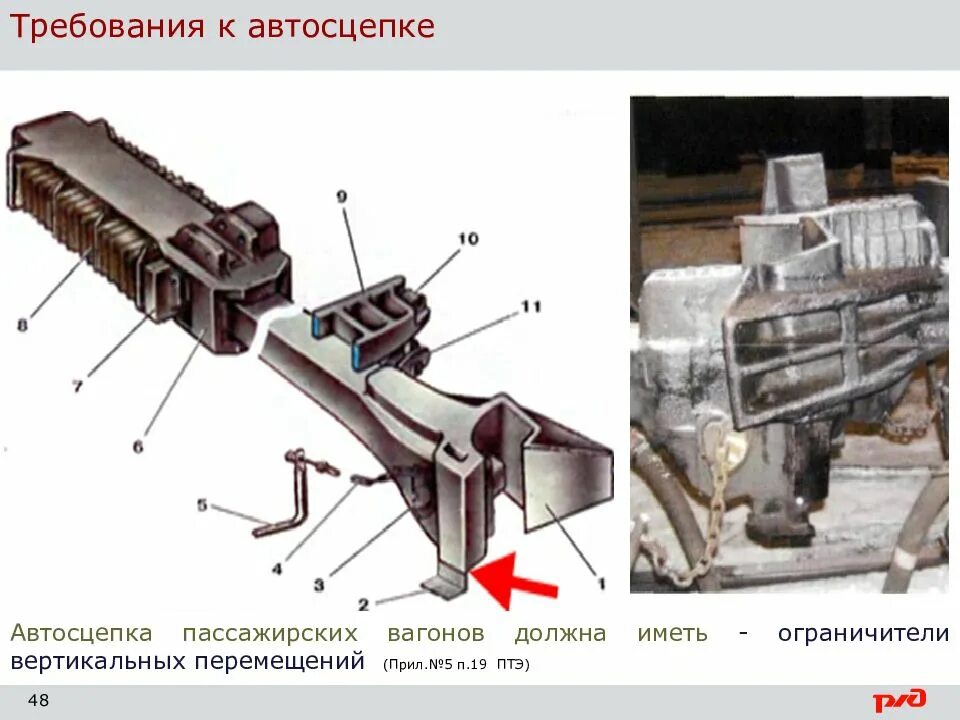 Требования к автосцепке

9
10
11
8
7
6
5
4
3
2
1

Автосцепка пассажирских вагонов должна иметь - ограничители вертикальных перемещений (Прил.№5 п.19 ПТЭ)

48

РЖД