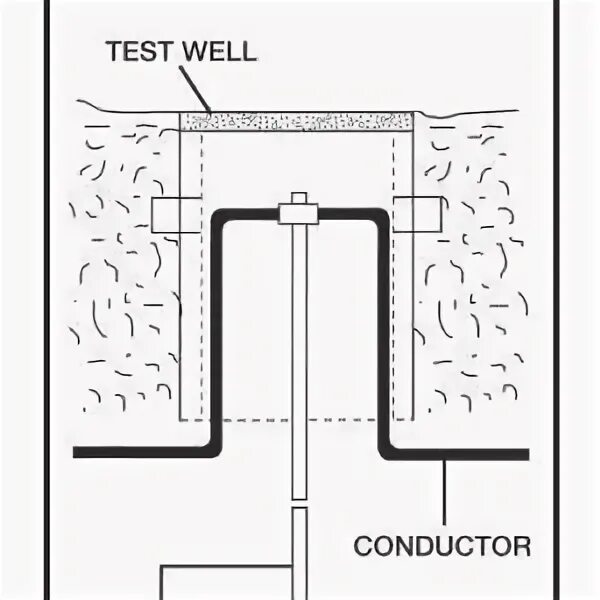 TEST WELL

CONDUCTOR