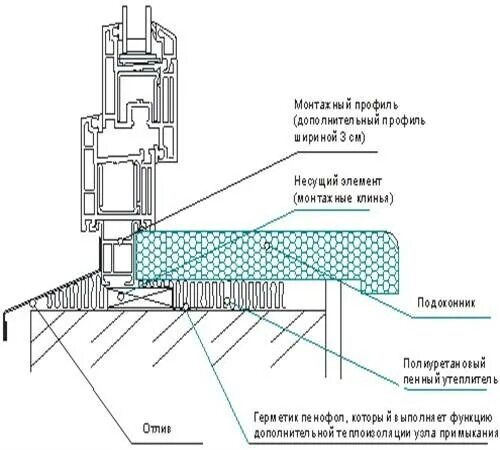 Монтажный профиль (дополнительный профиль шириной 3 см)

Несущий элемент (монтажные клинья)

Подоконник

Полиуретановый пенный утеплитель

Герметик пенофол, который выполняет функцию дополнительной теплоизоляции узла примыкания

Отлив