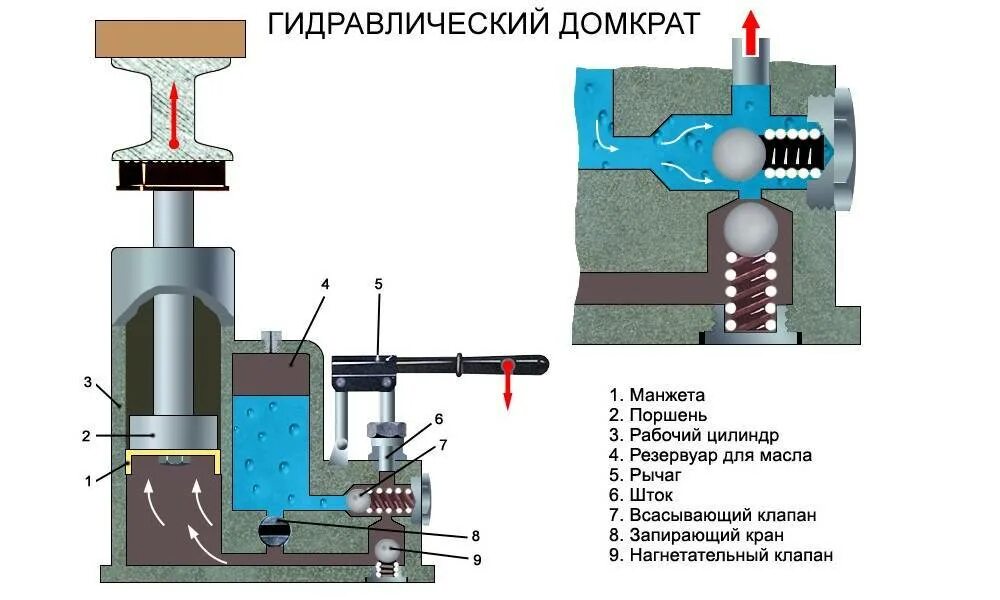 ГИДРАВЛИЧЕСКИЙ ДОМКРАТ

3
2
1
4
5
6
7
8
9

1. Манжета
2. Поршень
3. Рабочий цилиндр
4. Резервуар для масла
5. Рычаг
6. Шток
7. Всасывающий клапан
8. Запирающий кран
9. Нагнетательный клапан