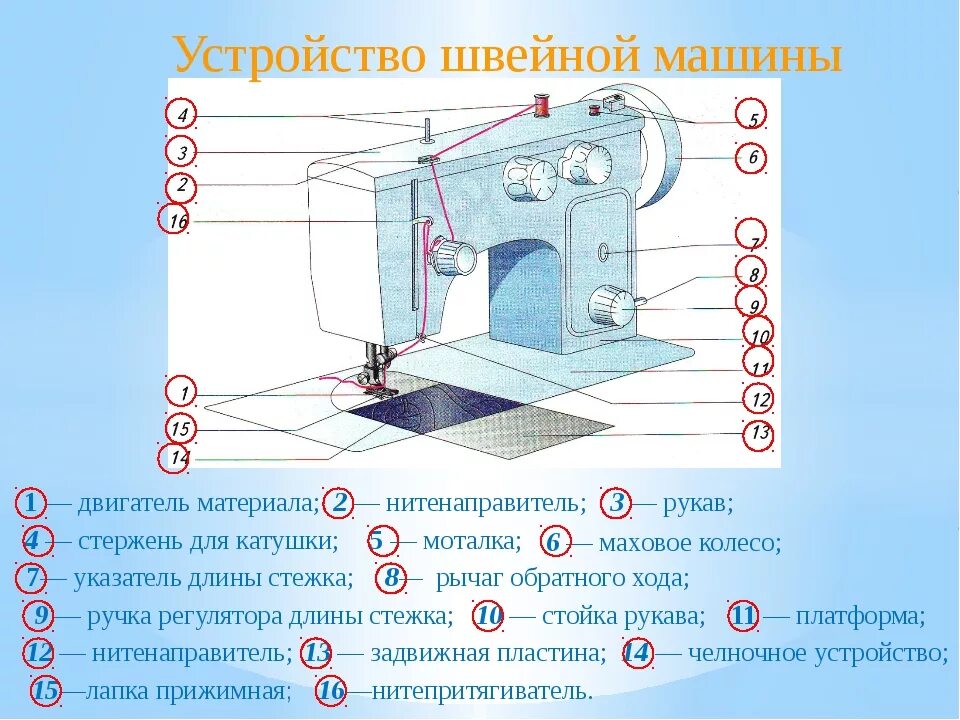 Устройство швейной машины

4
3
2
16
1
15
14
5
6
7
8
9
10
11
12
13

1 — двигатель материала; 2 — нитенаправитель; 3 — рукав;
4 — стержень для катушки; 5 — моталка; 6 — маховое колесо;
7 — указатель длины стежка; 8 — рычаг обратного хода;
9 — ручка регулятора длины стежка; 10 — стойка рукава; 11 — платформа;
12 — нитенаправитель; 13 — задвижная пластина; 14 — челночное устройство;
15 —лапка прижимная; 16 —нитепритягиватель.