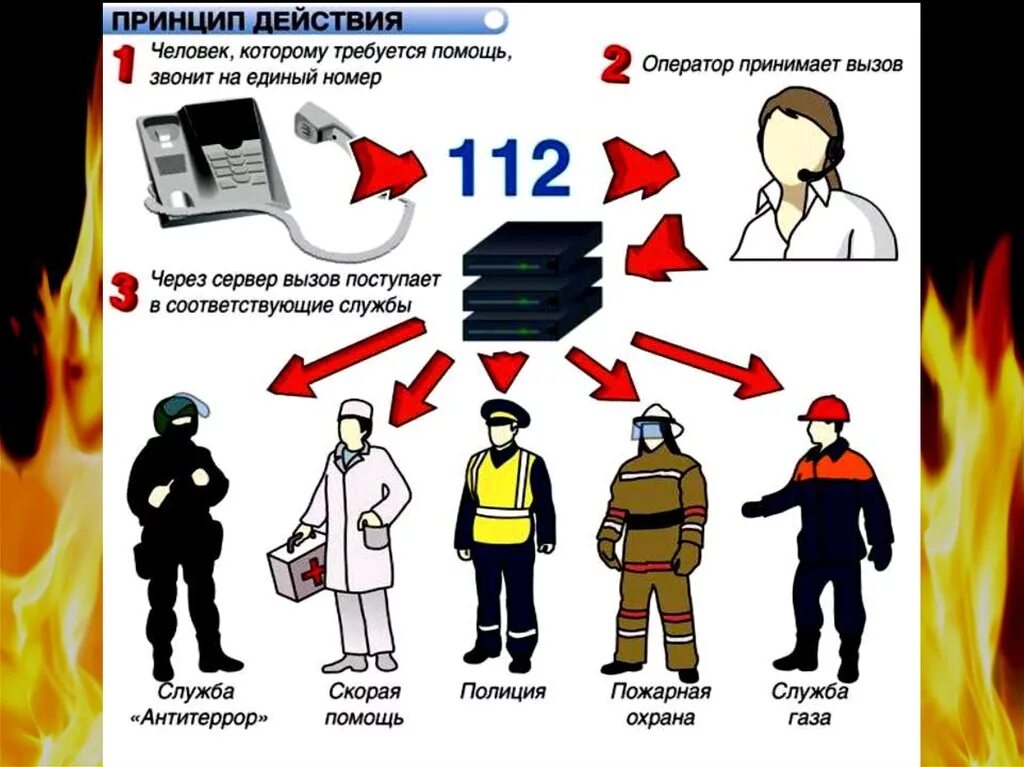 ПРИНЦИП ДЕЙСТВИЯ

1 Человек, которому требуется помощь, звонит на единый номер

2 Оператор принимает вызов

112

3 Через сервер вызов поступает в соответствующие службы

Служба «Антитеррор»

Скорая помощь

Полиция

Пожарная охрана

Служба газа