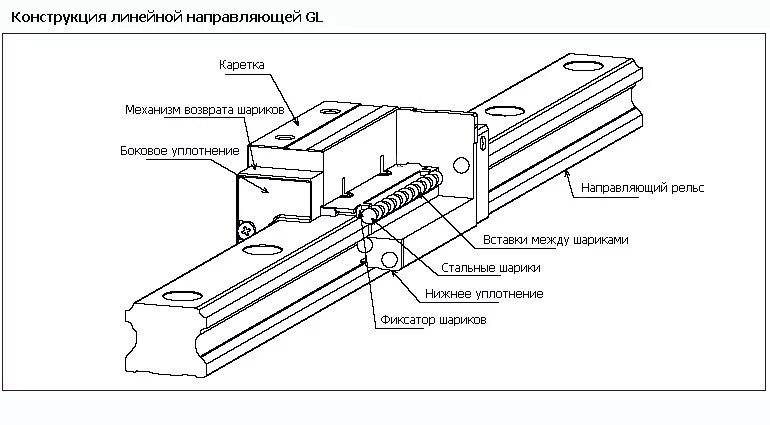 Конструкция линейной направляющей GL

Каретка

Механизм возврата шариков

Боковое уплотнение

Направляющий рельс

Вставки между шариками

Стальные шарики

Нижнее уплотнение

Фиксатор шариков