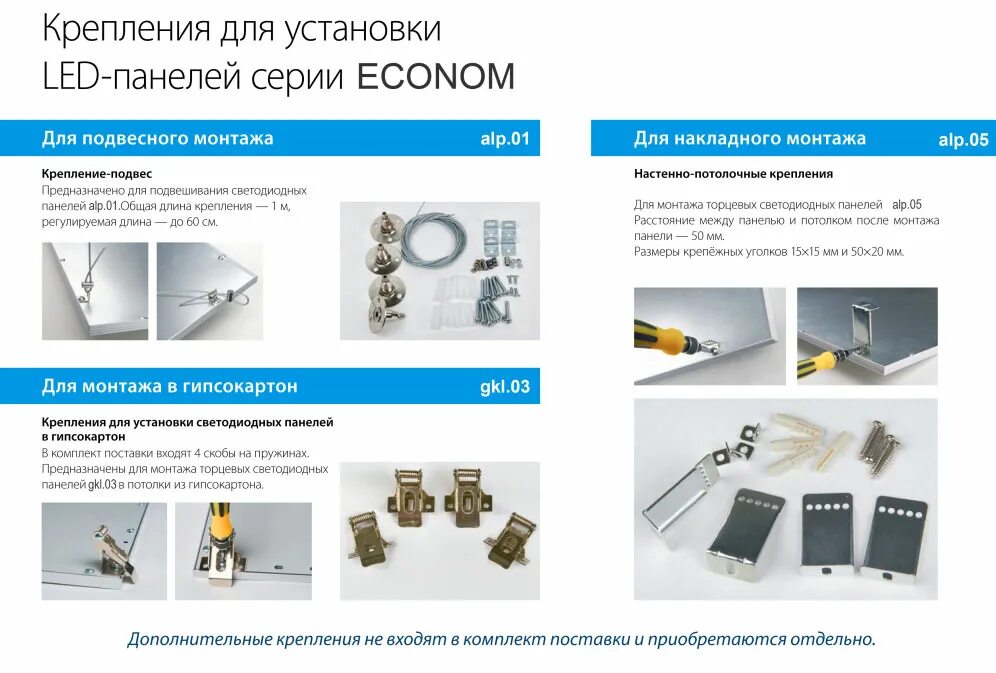 Крепления для установки LED-панелей серии ECONOM

Для подвесного монтажа alp.01

Крепление-подвес
Предназначено для подвешивания светодиодных панелей alp.01.Общая длина крепления — 1 м, регулируемая длина — до 60 см.

Для монтажа в гипсокартон gkl.03

Крепления для установки светодиодных панелей в гипсокартон
В комплект поставки входят 4 скобы на пружинах. Предназначены для монтажа торцевых светодиодных панелей gkl.03 в потолки из гипсокартона.

Для накладного монтажа alp.05

Настенно-потолочные крепления

Для монтажа торцевых светодиодных панелей alp.05 Расстояние между панелью и потолком после монтажа панели — 50 мм.
Размеры крепёжных уголков 15×15 мм и 50×20 мм.

Дополнительные крепления не входят в комплект поставки и приобретаются отдельно.