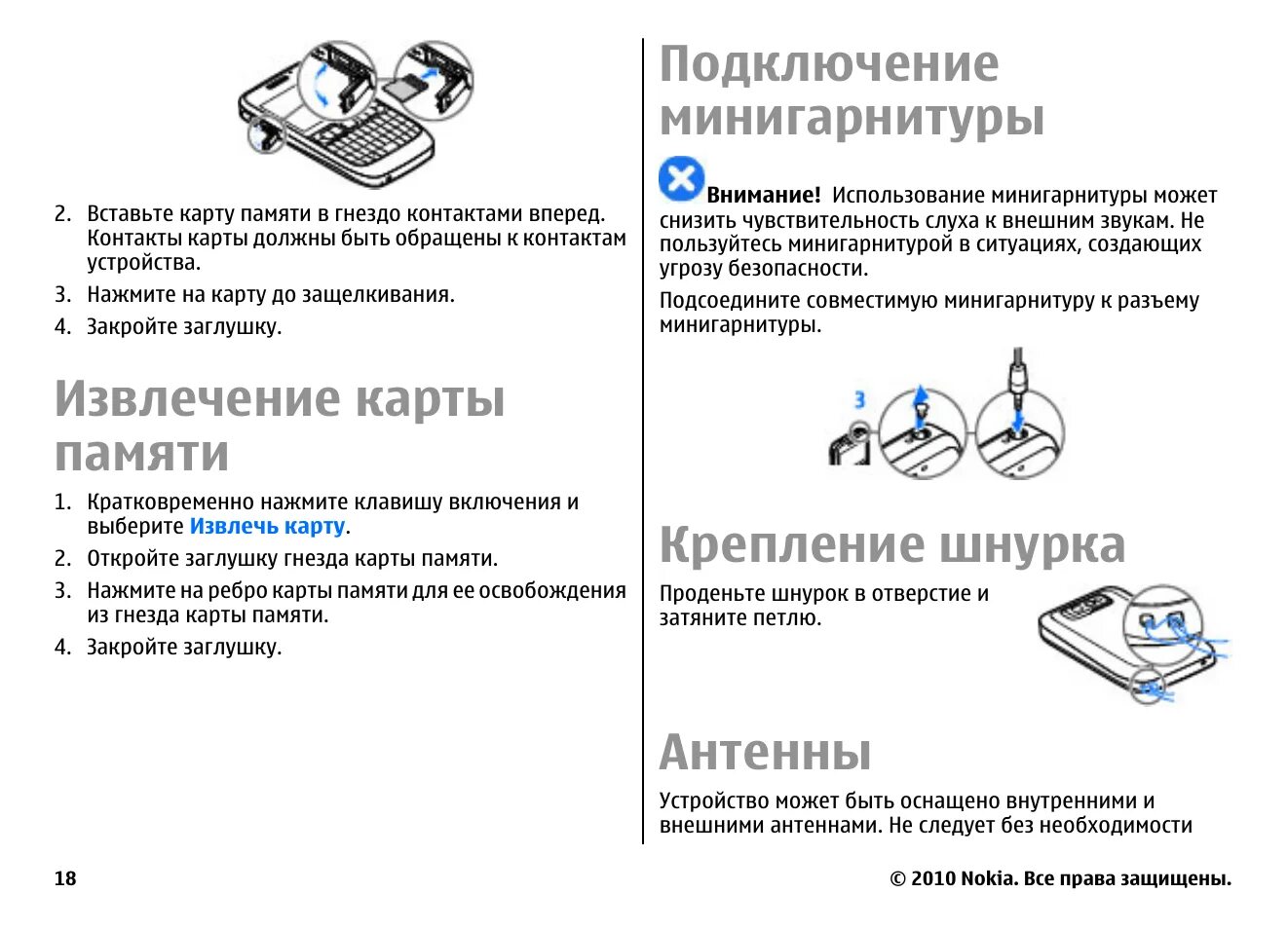 2. Вставьте карту памяти в гнездо контактами вперед. Контакты карты должны быть обращены к контактам устройства.

3. Нажмите на карту до защелкивания.

4. Закройте заглушку.

Извлечение карты памяти

1. Кратковременно нажмите клавишу включения и выберите Извлечь карту.

2. Откройте заглушку гнезда карты памяти.

3. Нажмите на ребро карты памяти для ее освобождения из гнезда карты памяти.

4. Закройте заглушку.

Подключение минигарнитуры

Внимание! Использование минигарнитуры может снизить чувствительность слуха к внешним звукам. Не пользуйтесь минигарнитурой в ситуациях, создающих угрозу безопасности.

Подсоедините совместимую минигарнитуру к разъему минигарнитуры.

3

Крепление шнурка

Проденьте шнурок в отверстие и затяните петлю.

Антенны

Устройство может быть оснащено внутренними и внешними антеннами. Не следует без необходимости

18

© 2010 Nokia. Все права защищены.