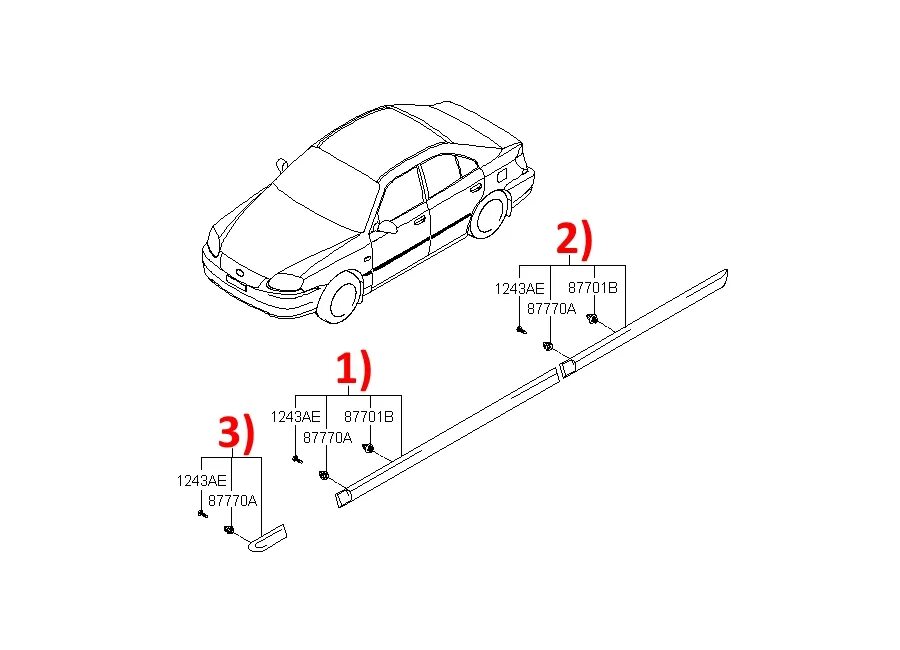 2)
1243AE
87701B
87770A

1)
1243AE
87701B
87770A

3)
1243AE
87770A