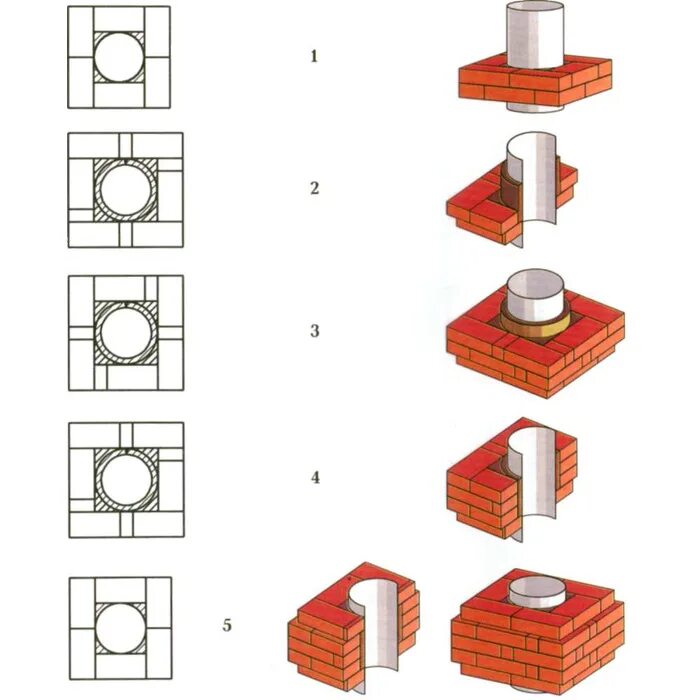 1

2

3

4

5