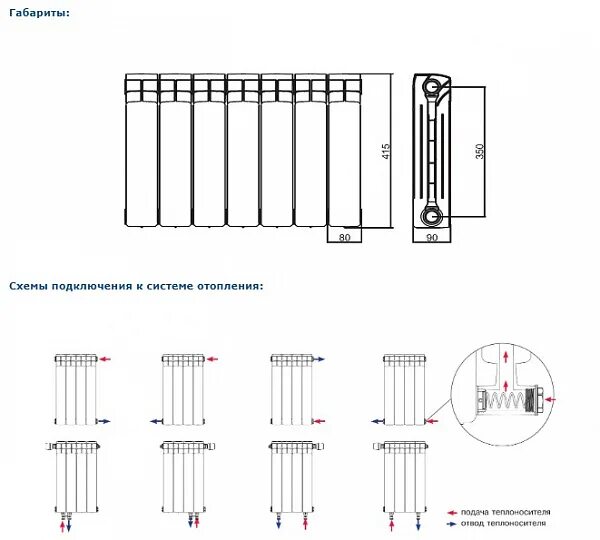 Габариты:

415

350

80

90

Схемы подключения к системе отопления:

подача теплоносителя

отвод теплоносителя