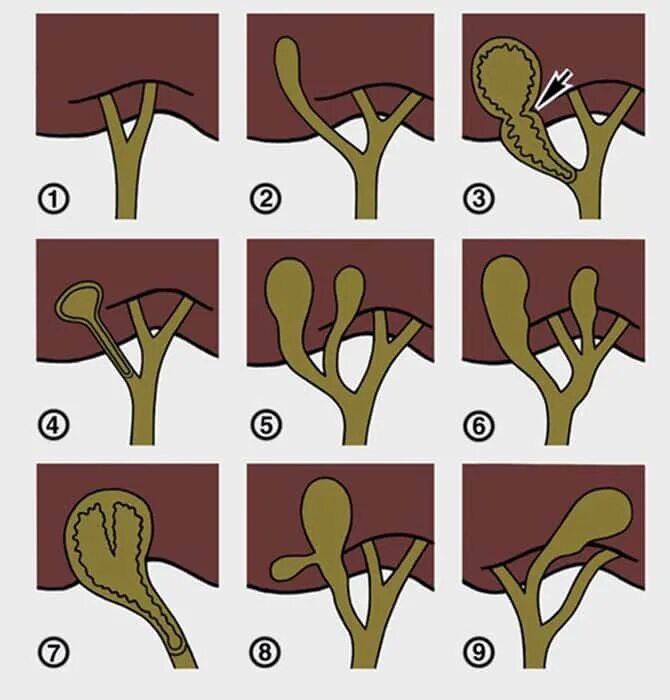 ①
②
③
④
⑤
⑥
⑦
⑧
⑨