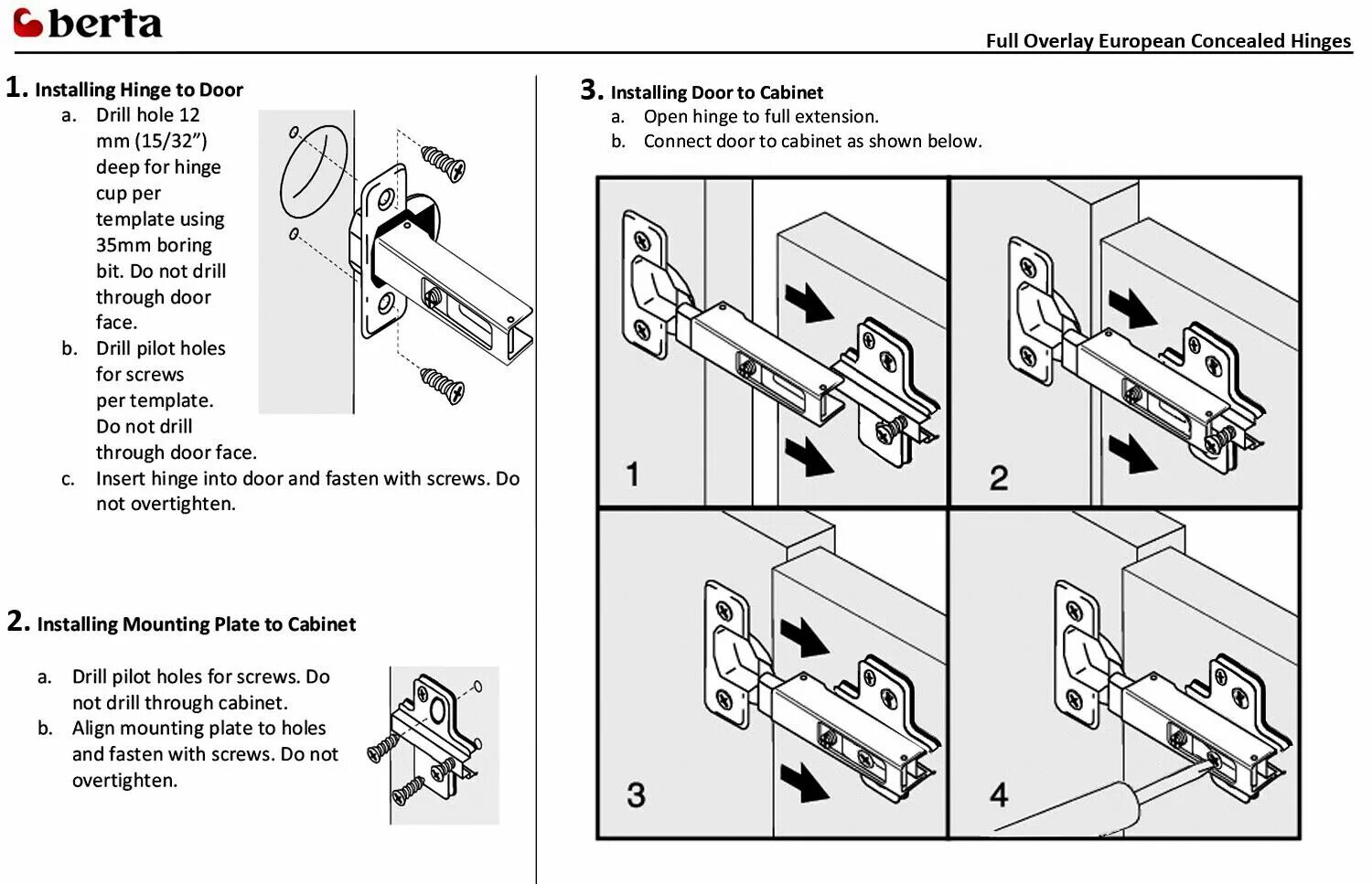 berta

Full Overlay European Concealed Hinges

1. Installing Hinge to Door

a. Drill hole 12 mm (15/32") deep for hinge cup per template using 35mm boring bit. Do not drill through door face.

b. Drill pilot holes for screws per template. Do not drill through door face.

c. Insert hinge into door and fasten with screws. Do not overtighten.

2. Installing Mounting Plate to Cabinet

a. Drill pilot holes for screws. Do not drill through cabinet.

b. Align mounting plate to holes and fasten with screws. Do not overtighten.

3. Installing Door to Cabinet

a. Open hinge to full extension.

b. Connect door to cabinet as shown below.

1

2

3

4