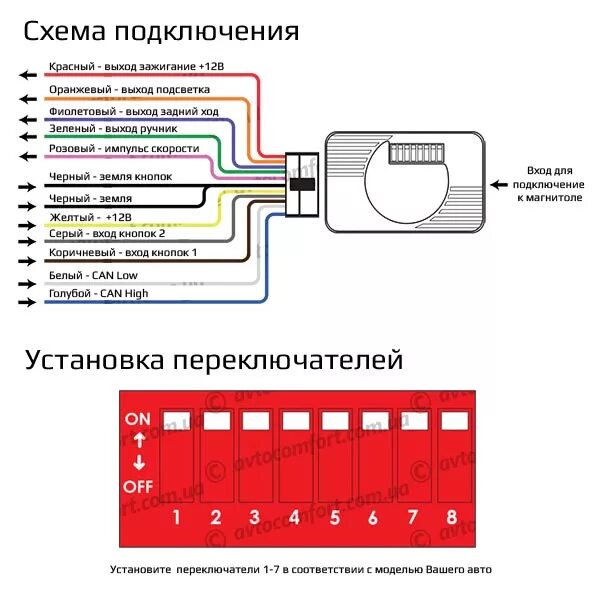 Схема подключения

Красный - выход зажигание +12В
Оранжевый - выход подсветка
Фиолетовый - выход задний ход
Зеленый - выход ручник
Розовый - импульс скорости
Черный - земля кнопок
Черный - земля
Желтый - +12В
Серый - вход кнопок 2
Коричневый - вход кнопок 1
Белый - CAN Low
Голубой - CAN High

Вход для подключение к магнитоле

Установка переключателей

ON
OFF
1 2 3 4 5 6 7 8

© avtocomfort.com.ua

Установите переключатели 1-7 в соответствии с моделью Вашего авто