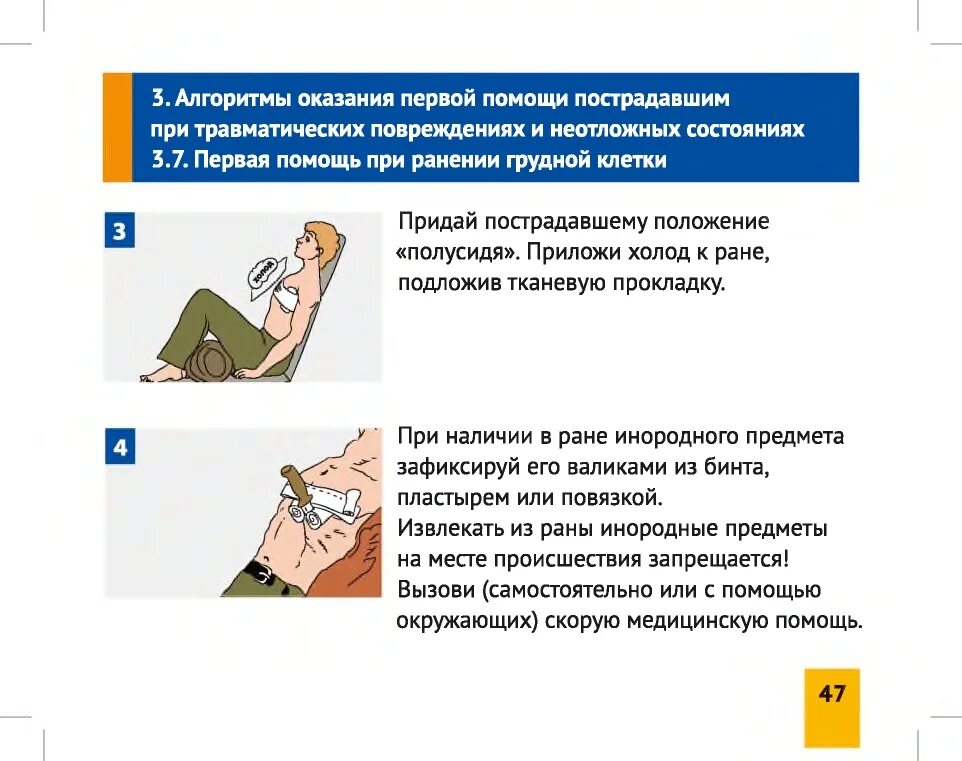 3. Алгоритмы оказания первой помощи пострадавшим при травматических повреждениях и неотложных состояниях
3.7. Первая помощь при ранении грудной клетки

3

холод

Придай пострадавшему положение «полусидя». Приложи холод к ране, подложив тканевую прокладку.

4

При наличии в ране инородного предмета зафиксируй его валиками из бинта, пластырем или повязкой.
Извлекать из раны инородные предметы на месте происшествия запрещается!
Вызови (самостоятельно или с помощью окружающих) скорую медицинскую помощь.

47