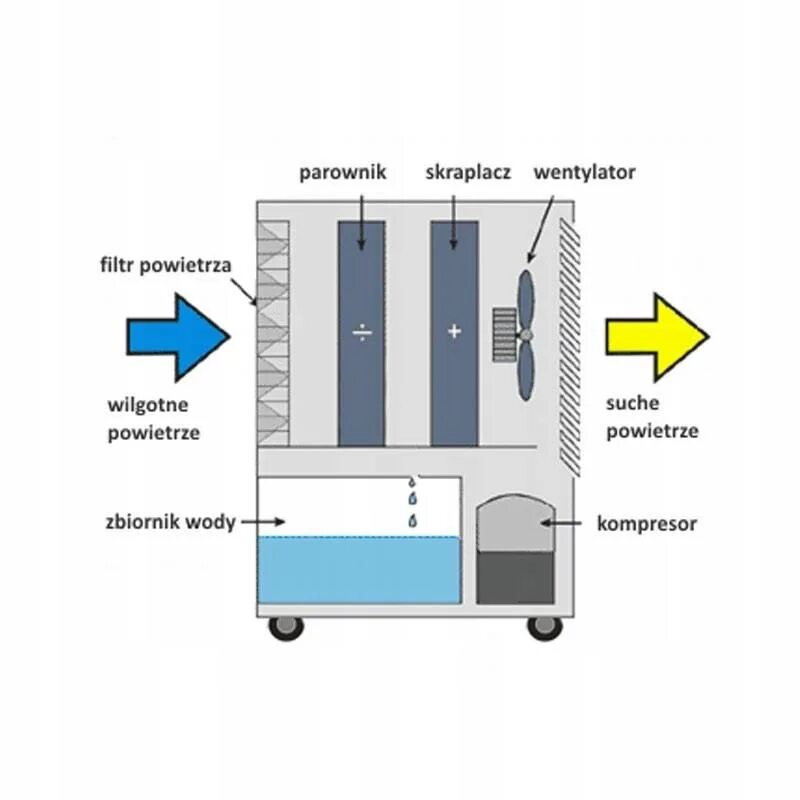 parownik
skraplacz
wentylator
filtr powietrza
÷
+
wilgotne powietrze
suche powietrze
zbiornik wody
kompresor