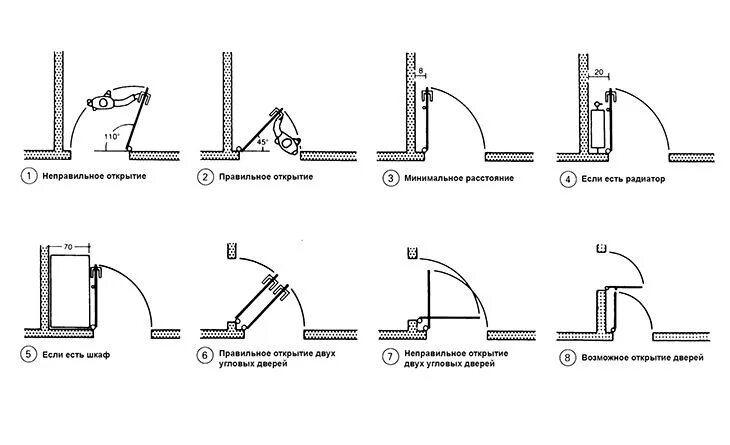 110°

1 Неправильное открытие

45°

2 Правильное открытие

8

3 Минимальное расстояние

20

4 Если есть радиатор

70

5 Если есть шкаф

6 Правильное открытие двух угловых дверей

7 Неправильное открытие двух угловых дверей

8 Возможное открытие дверей