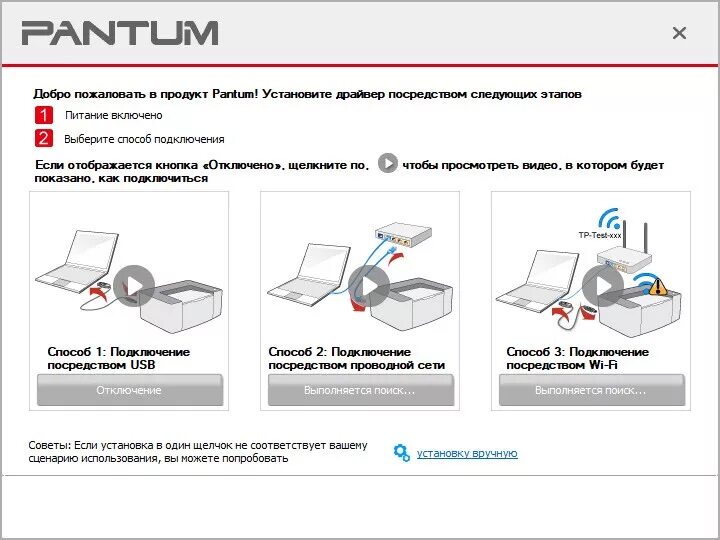 PANTUM

×

Добро пожаловать в продукт Pantum! Установите драйвер посредством следующих этапов

1 Питание включено

2 Выберите способ подключения

Если отображается кнопка «Отключено», щелкните по, чтобы просмотреть видео, в котором будет показано, как подключиться

TP-Test-xxx

Способ 1: Подключение посредством USB

Отключение

Способ 2: Подключение посредством проводной сети

Выполняется поиск...

Способ 3: Подключение посредством Wi-Fi

Выполняется поиск...

Советы: Если установка в один щелчок не соответствует вашему сценарию использования, вы можете попробовать

установку вручную