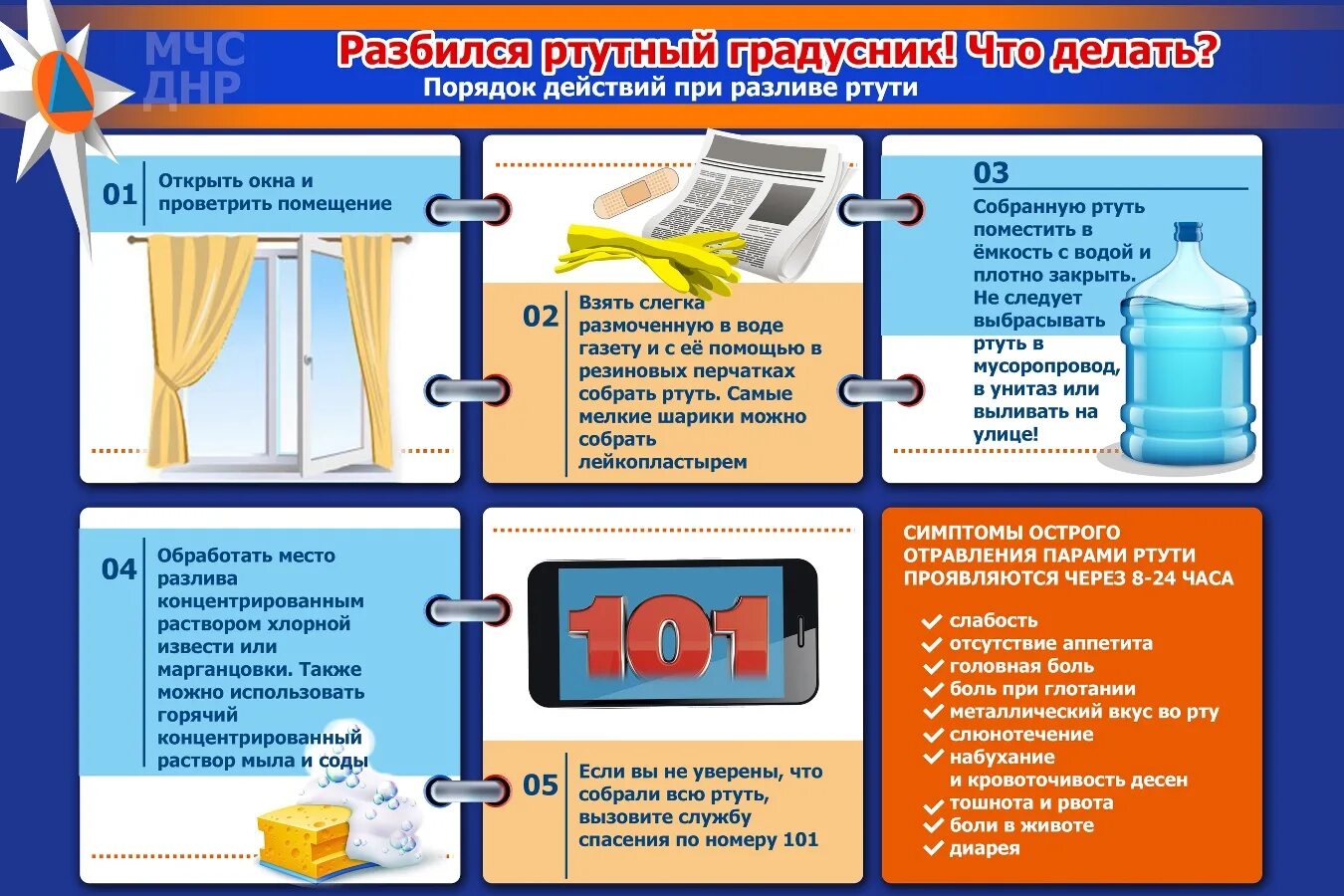 МЧС ДНР

Разбился ртутный градусник! Что делать?

Порядок действий при разливе ртути

01 Открыть окна и проветрить помещение

02 Взять слегка размоченную в воде газету и с её помощью в резиновых перчатках собрать ртуть. Самые мелкие шарики можно собрать лейкопластырем

03 Собранную ртуть поместить в ёмкость с водой и плотно закрыть. Не следует выбрасывать ртуть в мусоропровод, в унитаз или выливать на улице!

04 Обработать место разлива концентрированным раствором хлорной извести или марганцовки. Также можно использовать горячий концентрированный раствор мыла и соды

101

05 Если вы не уверены, что собрали всю ртуть, вызовите службу спасения по номеру 101

СИМПТОМЫ ОСТРОГО ОТРАВЛЕНИЯ ПАРАМИ РТУТИ ПРОЯВЛЯЮТСЯ ЧЕРЕЗ 8-24 ЧАСА

слабость
отсутствие аппетита
головная боль
боль при глотании
металлический вкус во рту
слюнотечение
набухание и кровоточивость десен
тошнота и рвота
боли в животе
диарея