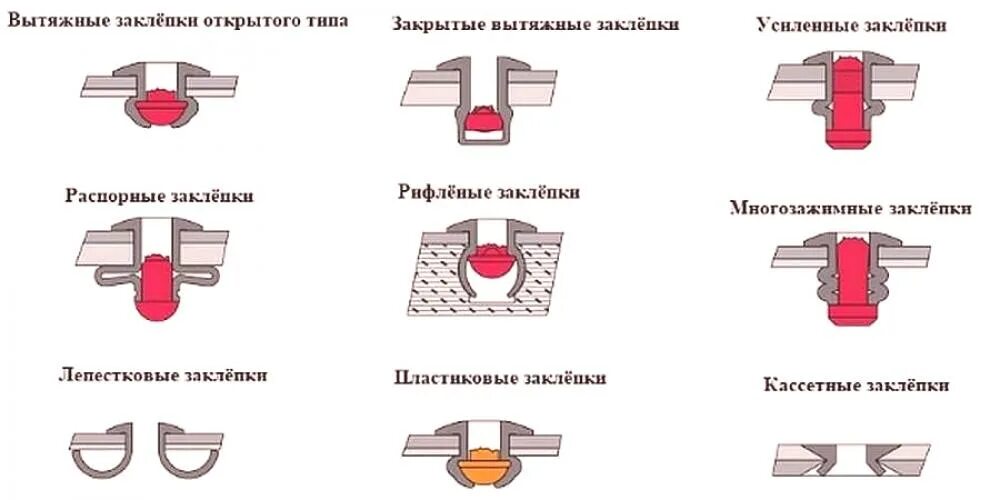 Вытяжные заклёпки открытого типа

Закрытые вытяжные заклёпки

Усиленные заклёпки

Распорные заклёпки

Рифлёные заклёпки

Многозажимные заклёпки

Лепестковые заклёпки

Пластиковые заклёпки

Кассетные заклёпки