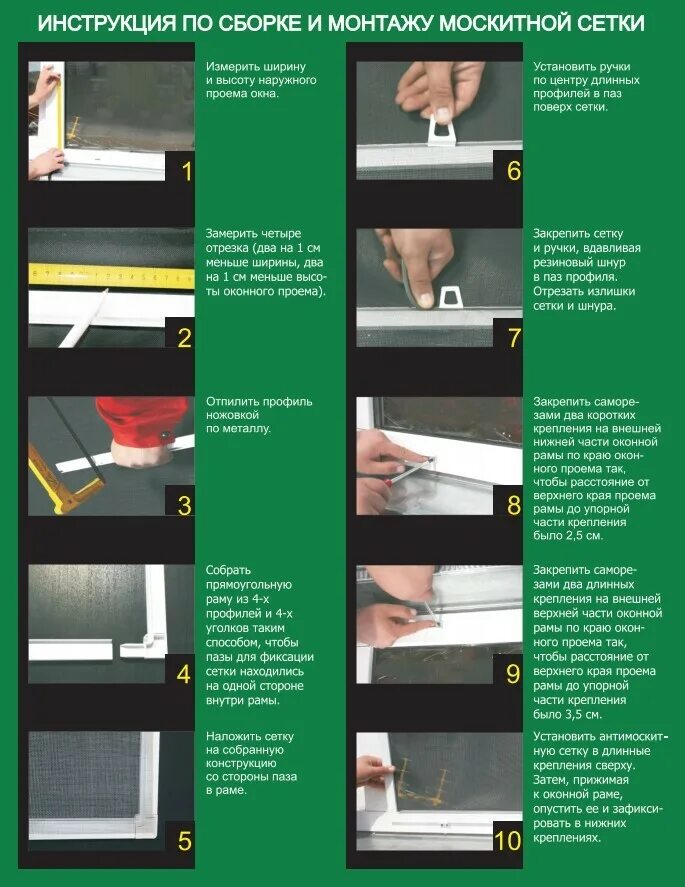 ИНСТРУКЦИЯ ПО СБОРКЕ И МОНТАЖУ МОСКИТНОЙ СЕТКИ

1
Измерить ширину и высоту наружного проема окна.

2
Замерить четыре отрезка (два на 1 см меньше ширины, два на 1 см меньше высоты оконного проема).

3
Отпилить профиль ножовкой по металлу.

4
Собрать прямоугольную раму из 4-х профилей и 4-х уголков таким способом, чтобы пазы для фиксации сетки находились на одной стороне внутри рамы.

5
Наложить сетку на собранную конструкцию со стороны паза в раме.

6
Установить ручки по центру длинных профилей в паз поверх сетки.

7
Закрепить сетку и ручки, вдавливая резиновый шнур в паз профиля. Отрезать излишки сетки и шнура.

8
Закрепить саморезами два коротких крепления на внешней нижней части оконной рамы по краю оконного проема так, чтобы расстояние от верхнего края проема рамы до упорной части крепления было 2,5 см.

9
Закрепить саморезами два длинных крепления на внешней верхней части оконной рамы по краю оконного проема так, чтобы расстояние от верхнего края проема рамы до упорной части крепления было 3,5 см.

10
Установить антимоскитную сетку в длинные крепления сверху. Затем, прижимая к оконной раме, опустить ее и зафиксировать в нижних креплениях.