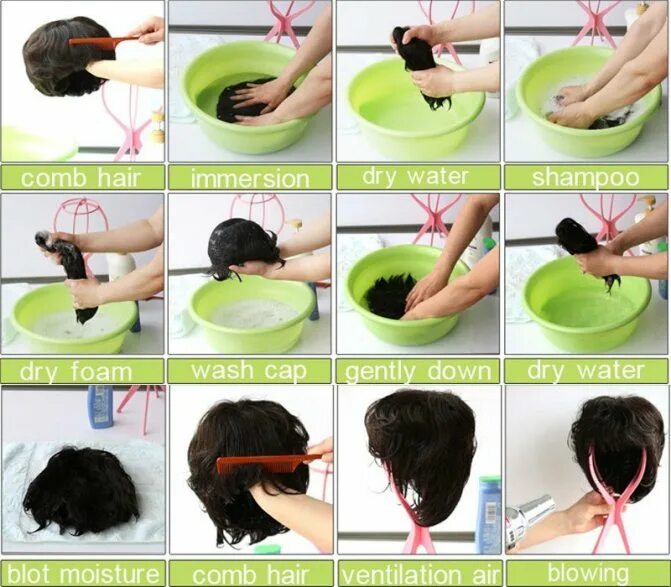 comb hair

immersion

dry water

shampoo

dry foam

wash cap

gently down

dry water

blot moisture

comb hair

ventilation air

blowing