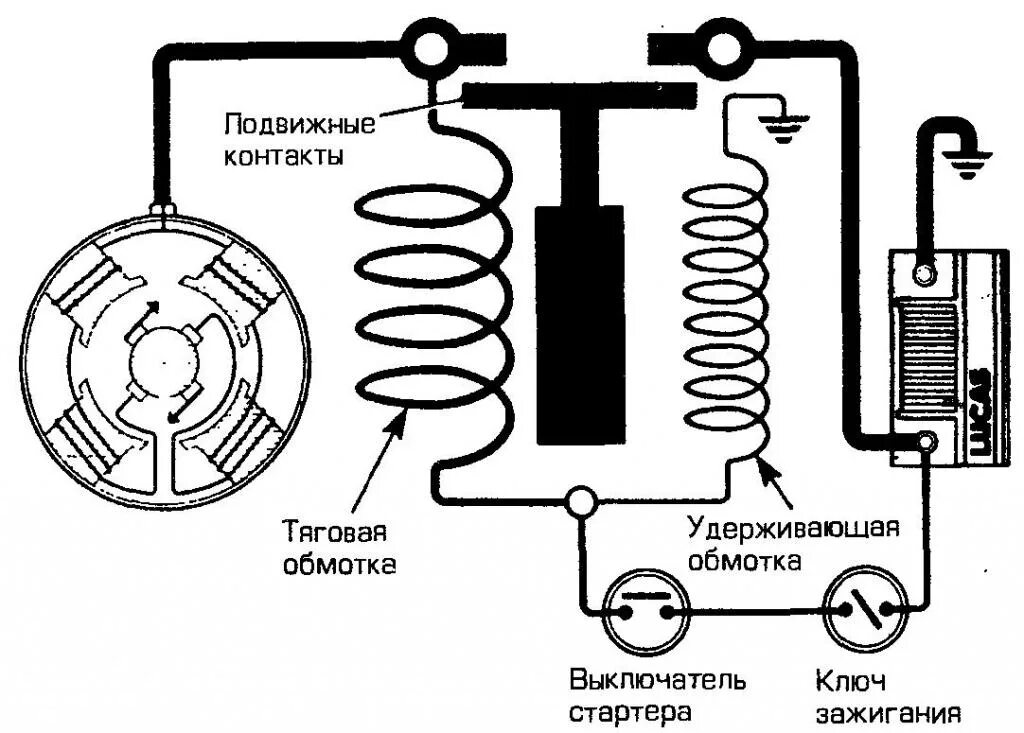 Подвижные контакты

LUCAS

Тяговая обмотка

Удерживающая обмотка

Выключатель стартера

Ключ зажигания