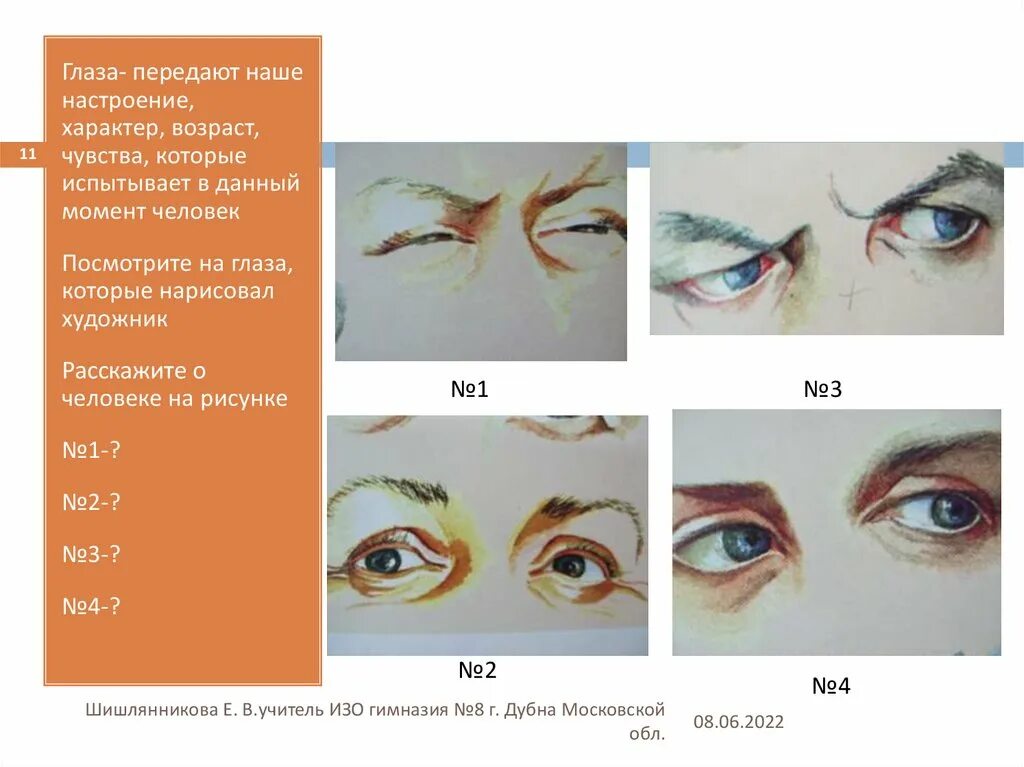 11

Глаза- передают наше настроение, характер, возраст, чувства, которые испытывает в данный момент человек

Посмотрите на глаза, которые нарисовал художник

Расскажите о человеке на рисунке

№1-?

№2-?

№3-?

№4-?

№1

№3

№2

№4

Шишлянникова Е. В.учитель ИЗО гимназия №8 г. Дубна Московской обл.

08.06.2022