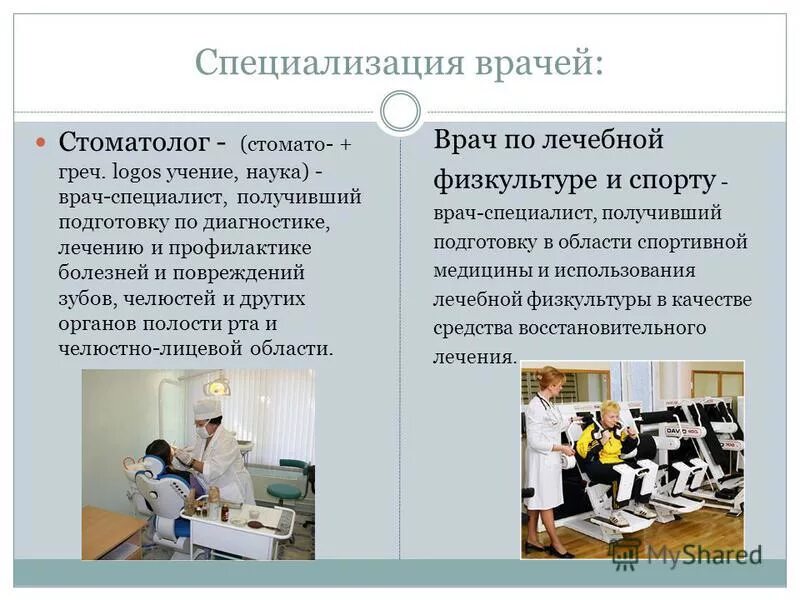 Специализация врачей:

Стоматолог - (стомато- + греч. logos учение, наука) - врач-специалист, получивший подготовку по диагностике, лечению и профилактике болезней и повреждений зубов, челюстей и других органов полости рта и челюстно-лицевой области.

Врач по лечебной физкультуре и спорту - врач-специалист, получивший подготовку в области спортивной медицины и использования лечебной физкультуры в качестве средства восстановительного лечения.

DAVID

MyShared