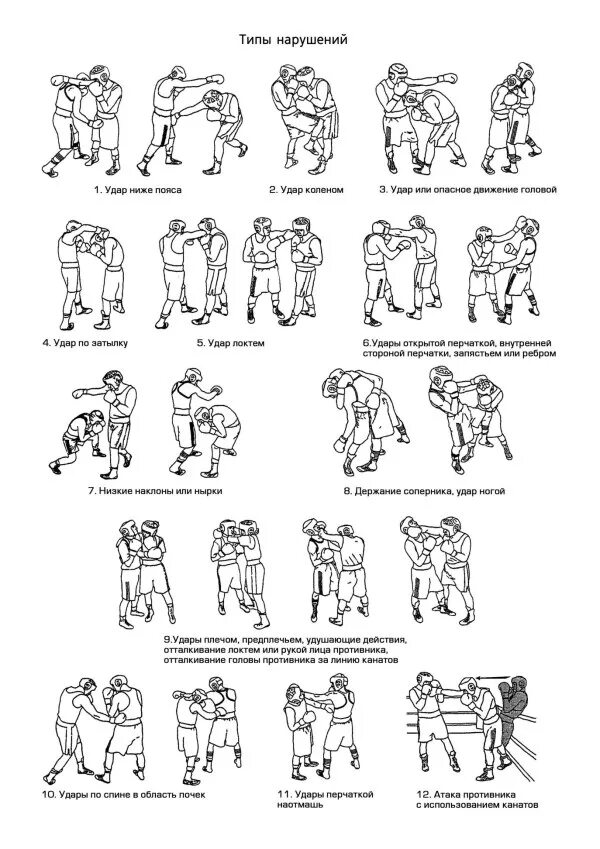 Типы нарушений

1. Удар ниже пояса

2. Удар коленом

3. Удар или опасное движение головой

4. Удар по затылку

5. Удар локтем

6.Удары открытой перчаткой, внутренней стороной перчатки, запястьем или ребром

7. Низкие наклоны или нырки

8. Держание соперника, удар ногой

9.Удары плечом, предплечьем, удушающие действия, отталкивание локтем или рукой лица противника, отталкивание головы противника за линию канатов

10. Удары по спине в область почек

11. Удары перчаткой наотмашь

12. Атака противника с использованием канатов