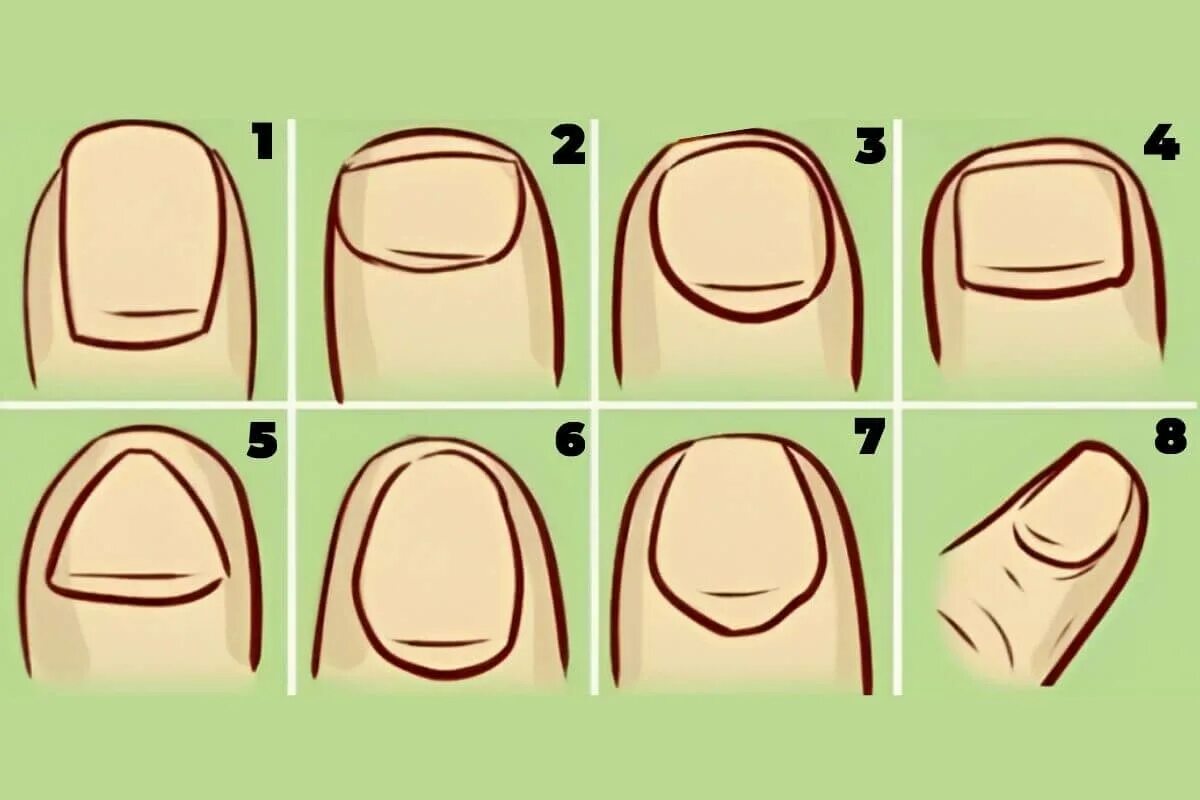 1
2
3
4
5
6
7
8