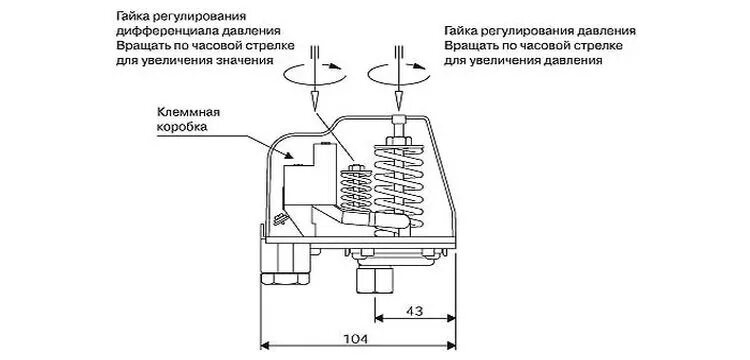 Гайка регулирования дифференциала давления
Вращать по часовой стрелке для увеличения значения

Гайка регулирования давления
Вращать по часовой стрелке для увеличения давления

Клеммная коробка

43

104