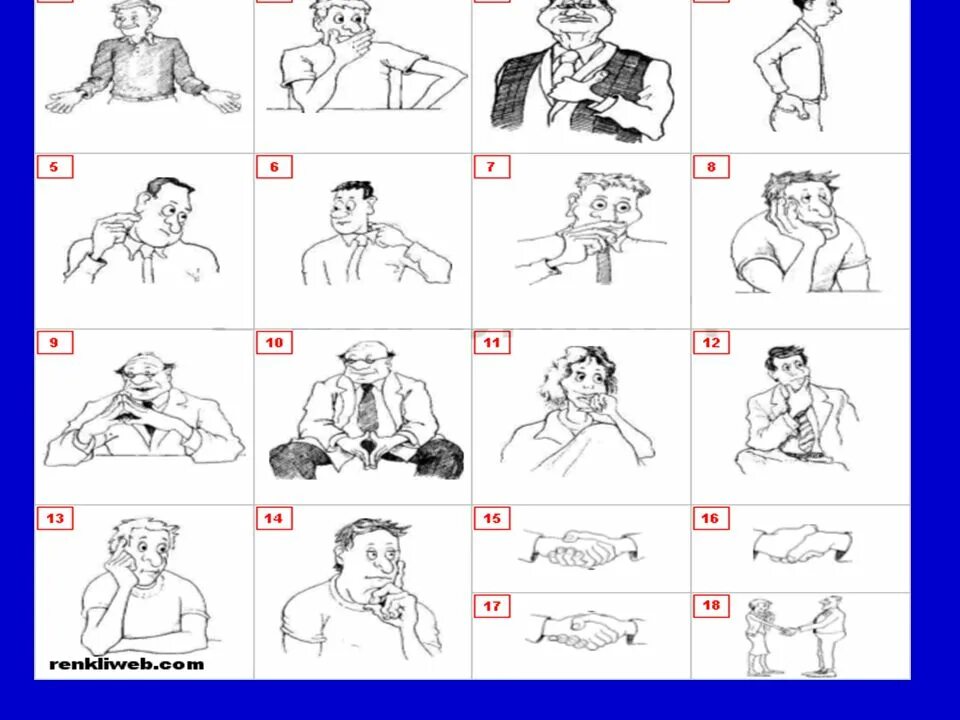 5

6

7

8

9

10

11

12

13

14

15

16

17

18

renkliweb.com