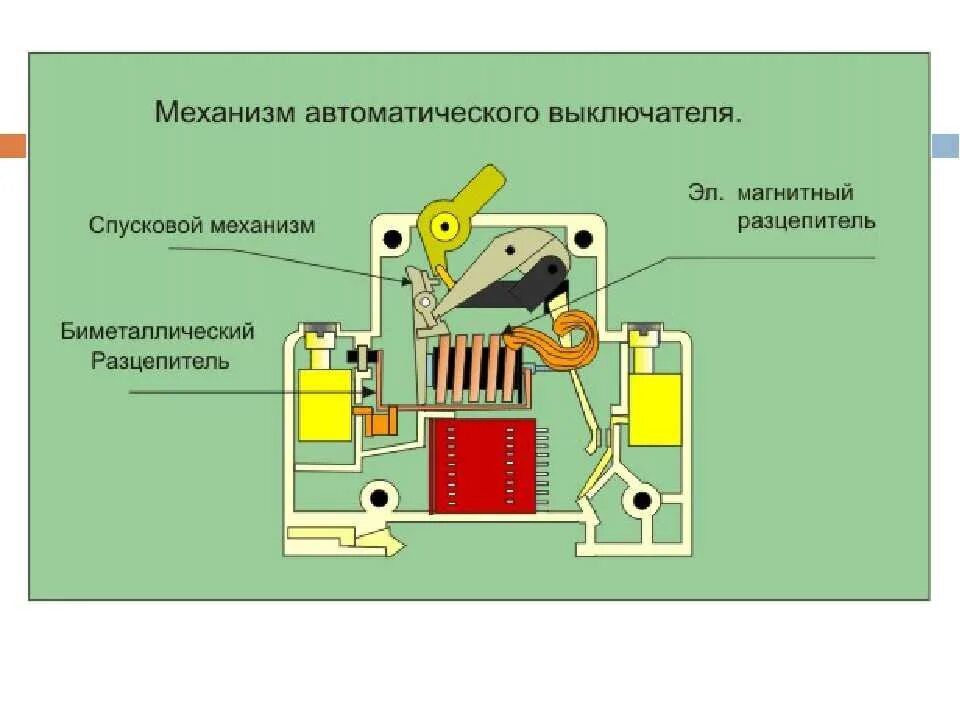 Механизм автоматического выключателя.

Спусковой механизм

Эл. магнитный разцепитель

Биметаллический Разцепитель