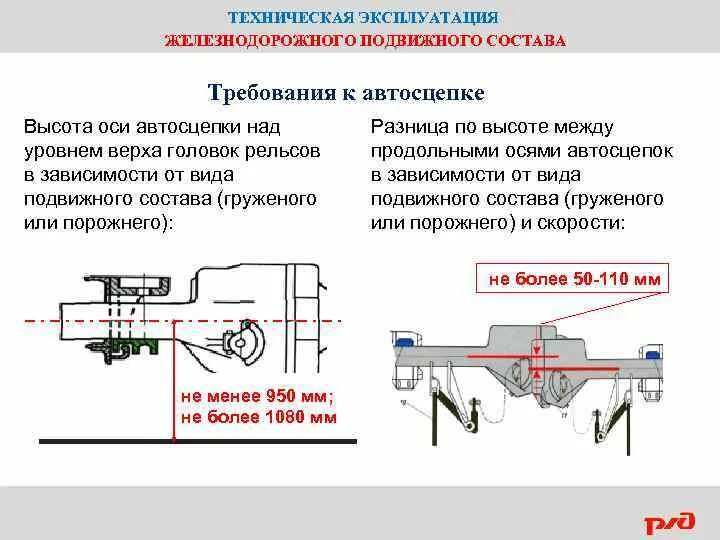 ТЕХНИЧЕСКАЯ ЭКСПЛУАТАЦИЯ
ЖЕЛЕЗНОДОРОЖНОГО ПОДВИЖНОГО СОСТАВА

Требования к автосцепке

Высота оси автосцепки над уровнем верха головок рельсов в зависимости от вида подвижного состава (груженого или порожнего):

не менее 950 мм;
не более 1080 мм

Разница по высоте между продольными осями автосцепок в зависимости от вида подвижного состава (груженого или порожнего) и скорости:

не более 50-110 мм

РЖД