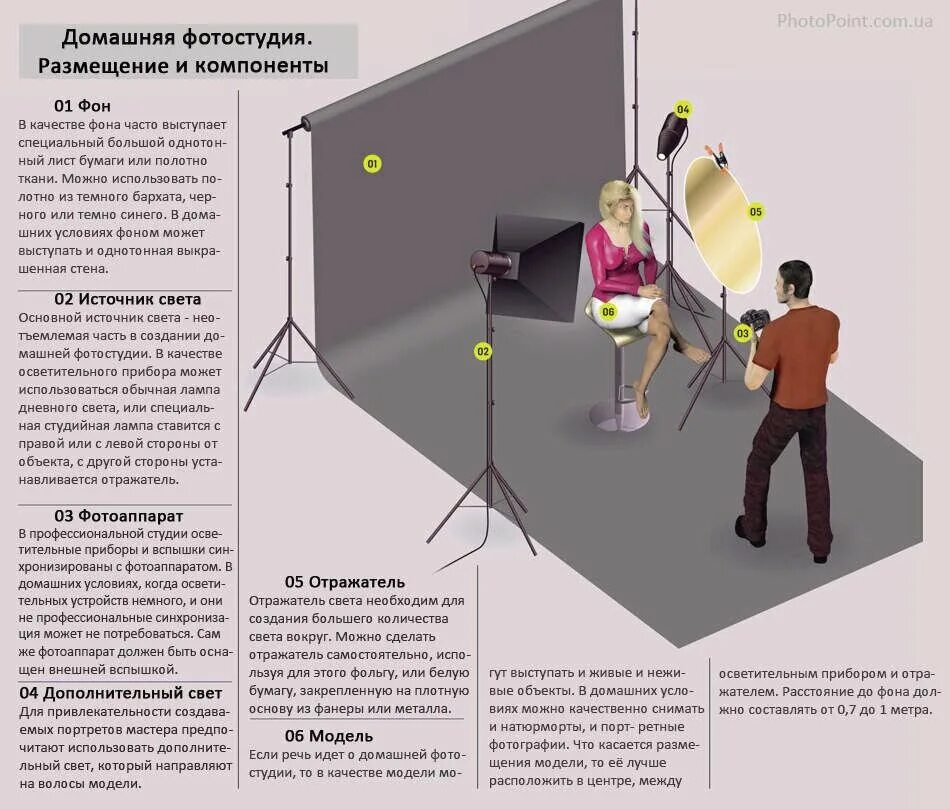 PhotoPoint.com.ua

Домашняя фотостудия.
Размещение и компоненты

01 Фон
В качестве фона часто выступает специальный большой однотонный лист бумаги или полотно ткани. Можно использовать полотно из темного бархата, черного или темно синего. В домашних условиях фоном может выступать и однотонная выкрашенная стена.

02 Источник света
Основной источник света - неотъемлемая часть в создании домашней фотостудии. В качестве осветительного прибора может использоваться обычная лампа дневного света, или специальная студийная лампа ставится с правой или с левой стороны от объекта, с другой стороны устанавливается отражатель.

03 Фотоаппарат
В профессиональной студии осветительные приборы и вспышки синхронизированы с фотоаппаратом. В домашних условиях, когда осветительных устройств немного, и они не профессиональные синхронизация может не потребоваться. Сам же фотоаппарат должен быть оснащен внешней вспышкой.

04 Дополнительный свет
Для привлекательности создаваемых портретов мастера предпочитают использовать дополнительный свет, который направляют на волосы модели.

05 Отражатель
Отражатель света необходим для создания большего количества света вокруг. Можно сделать отражатель самостоятельно, используя для этого фольгу, или белую бумагу, закрепленную на плотную основу из фанеры или металла.

06 Модель
Если речь идет о домашней фотостудии, то в качестве модели могут выступать и живые и неживые объекты. В домашних условиях можно качественно снимать и натюрморты, и порт- ретные фотографии. Что касается размещения модели, то её лучше расположить в центре, между осветительным прибором и отражателем. Расстояние до фона должно составлять от 0,7 до 1 метра.

01
02
03
04
05
06