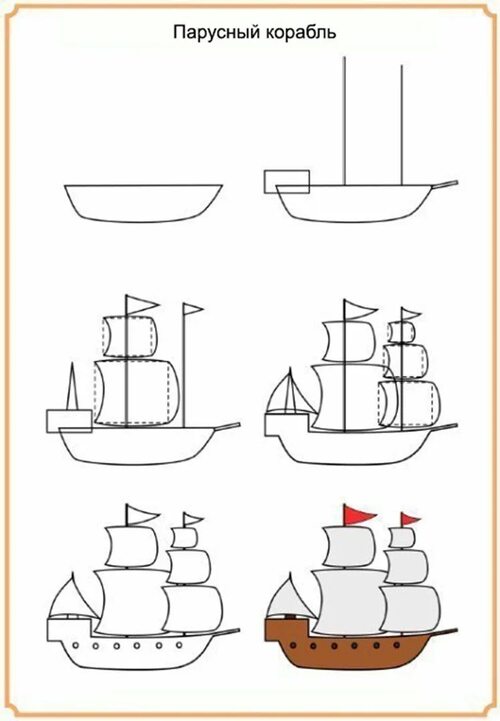 Парусный корабль